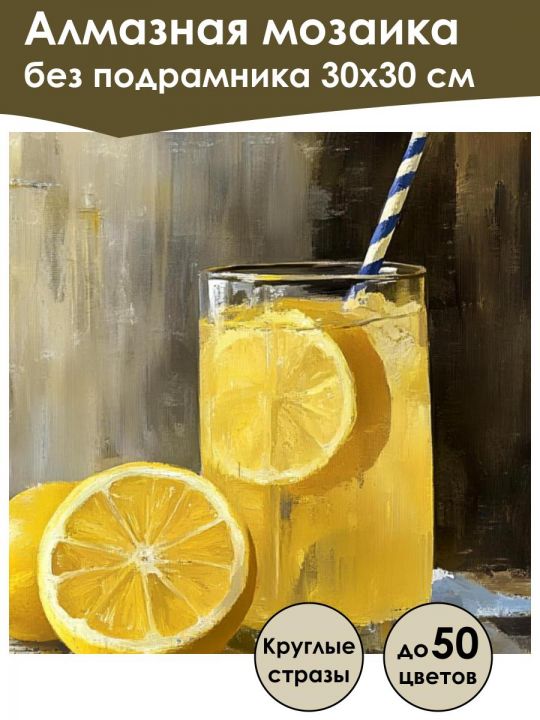 Алмазная мозаика
без подрамника 30х30 см

Круглые стразы

до 50 цветов