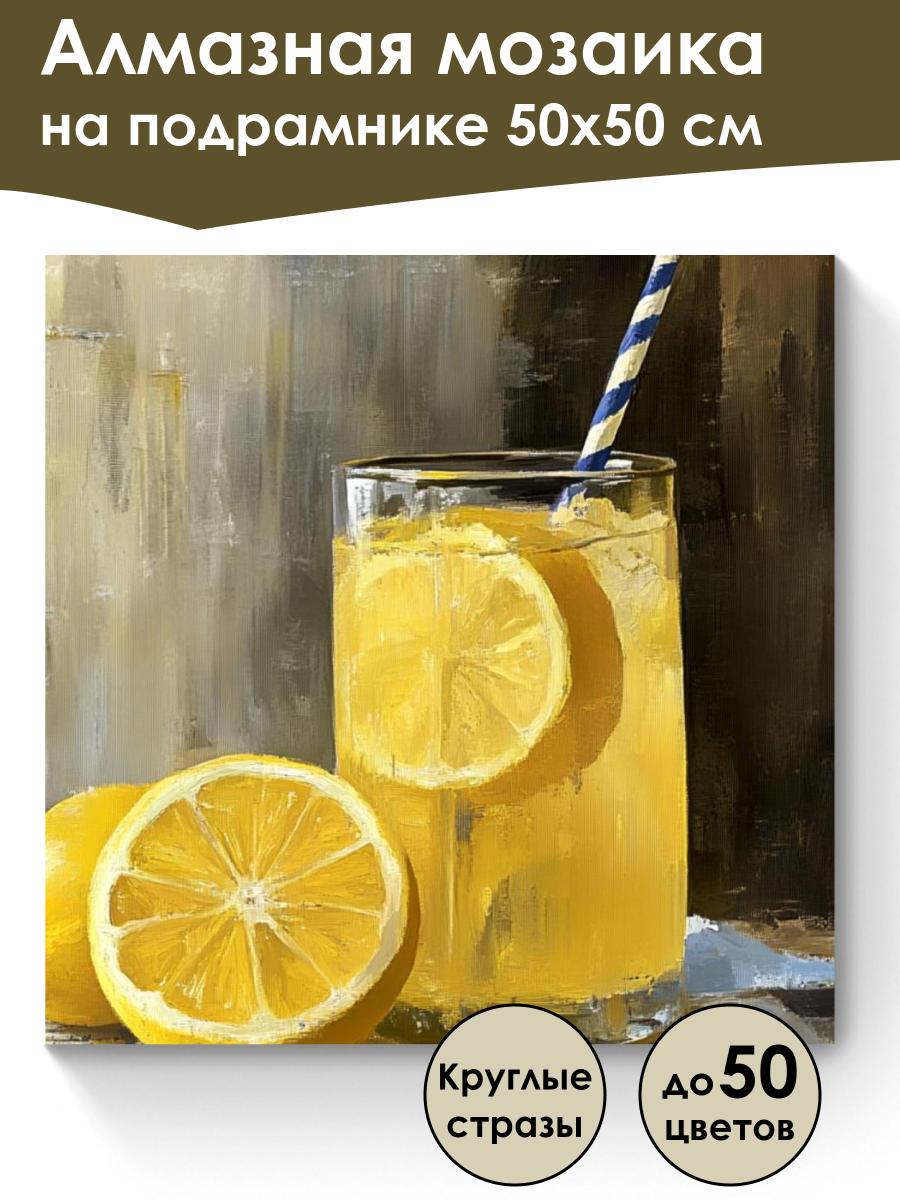 Алмазная мозаика
на подрамнике 50х50 см

Круглые стразы

до 50 цветов