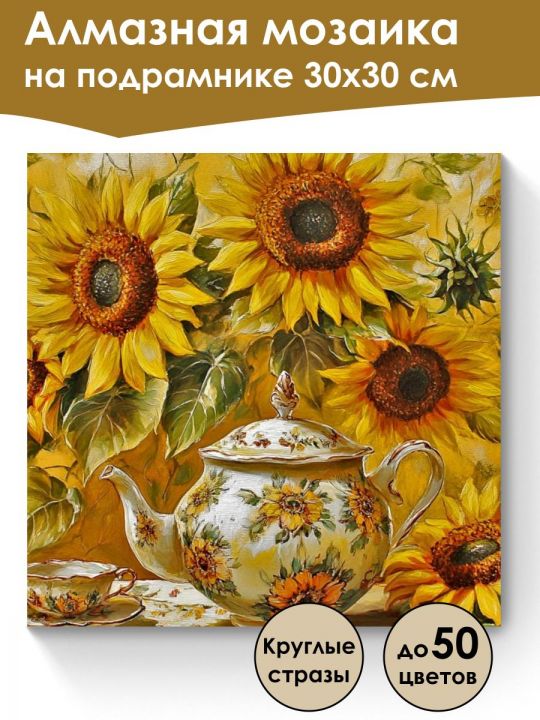 Алмазная мозаика
на подрамнике 30х30 см

Круглые стразы

до 50 цветов