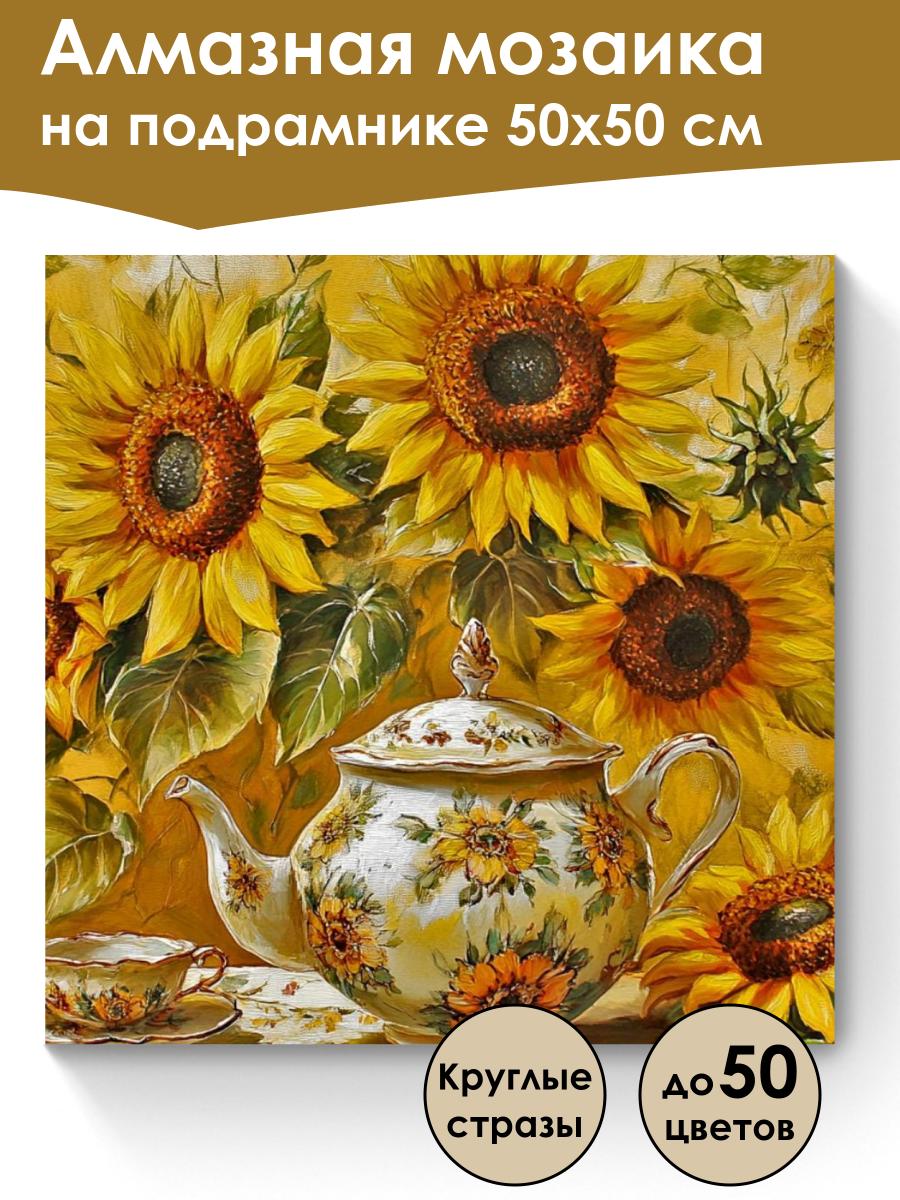 Алмазная мозаика на подрамнике 50х50 см

Круглые стразы

до 50 цветов