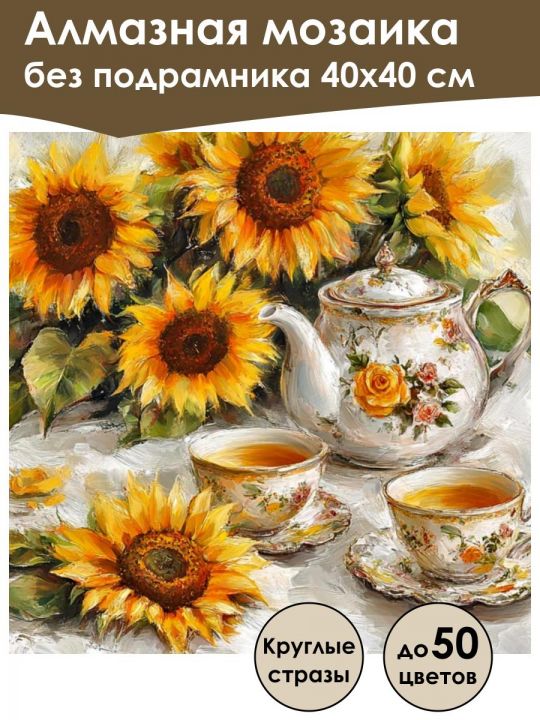 Алмазная мозаика
без подрамника 40х40 см

Круглые стразы

до 50 цветов