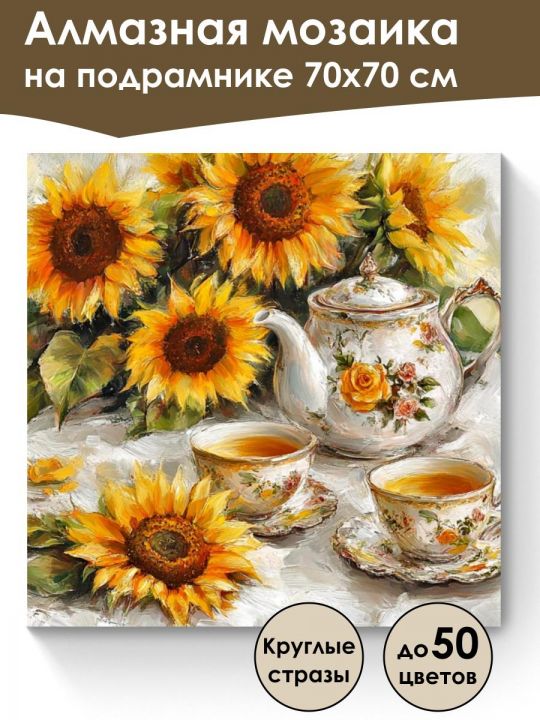 Алмазная мозаика
на подрамнике 70х70 см

Круглые стразы

до 50 цветов