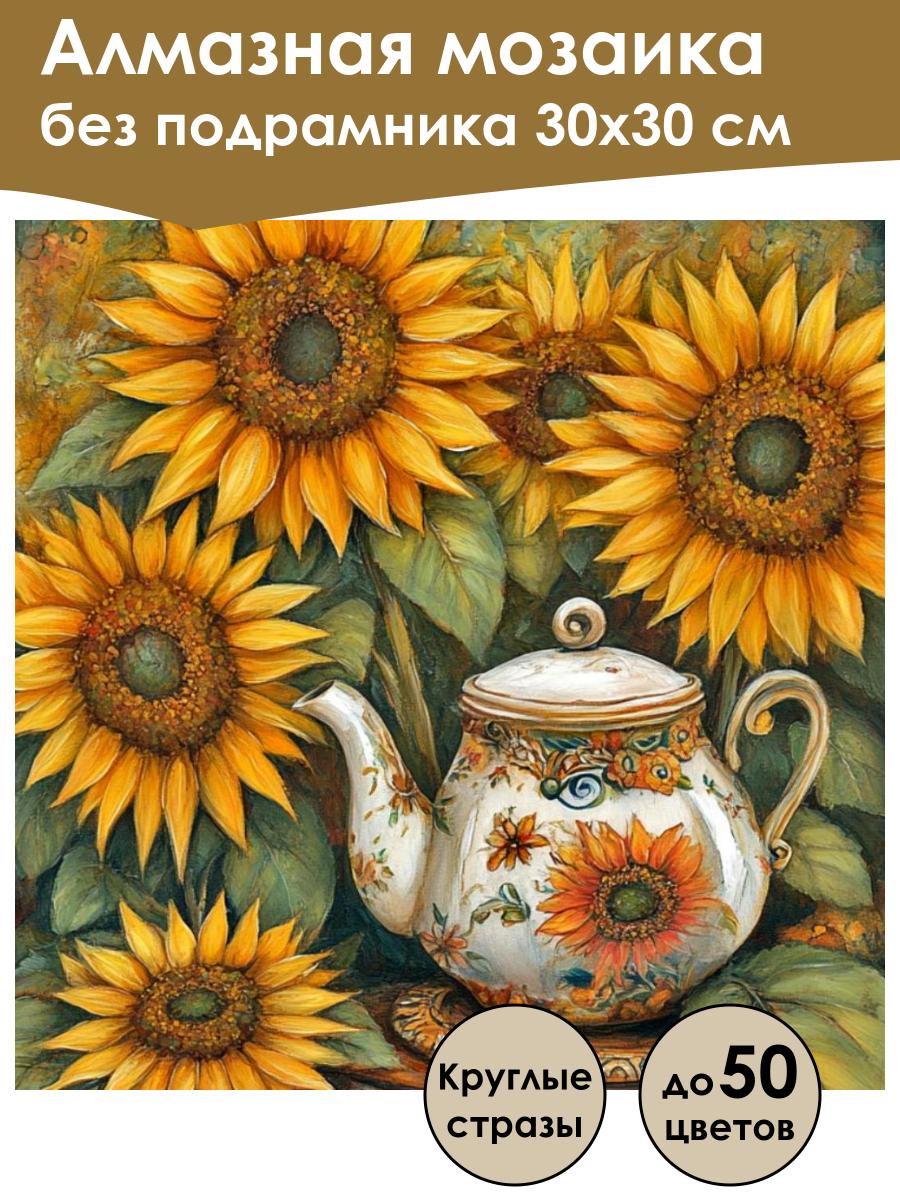 Алмазная мозаика
без подрамника 30х30 см

Круглые стразы

до 50 цветов