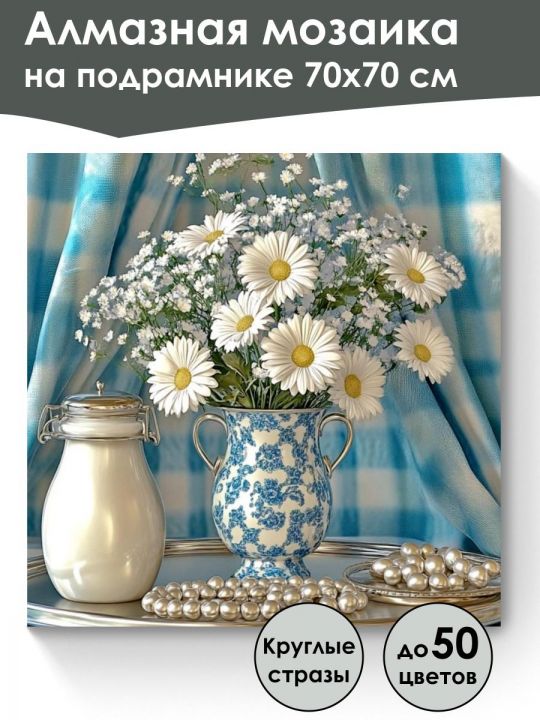 Алмазная мозаика
на подрамнике 70х70 см

Круглые стразы

до 50 цветов