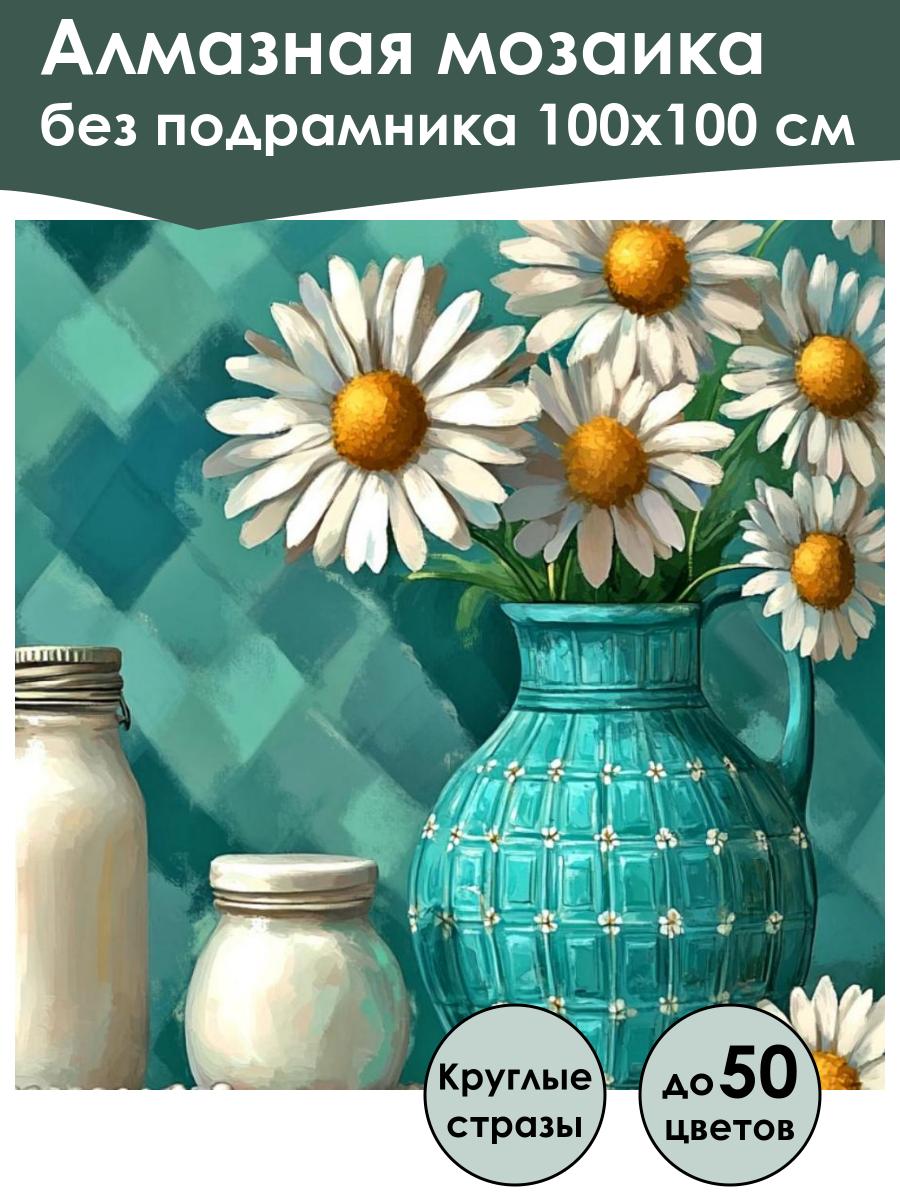 Алмазная мозаика
без подрамника 100х100 см

Круглые стразы

до 50 цветов