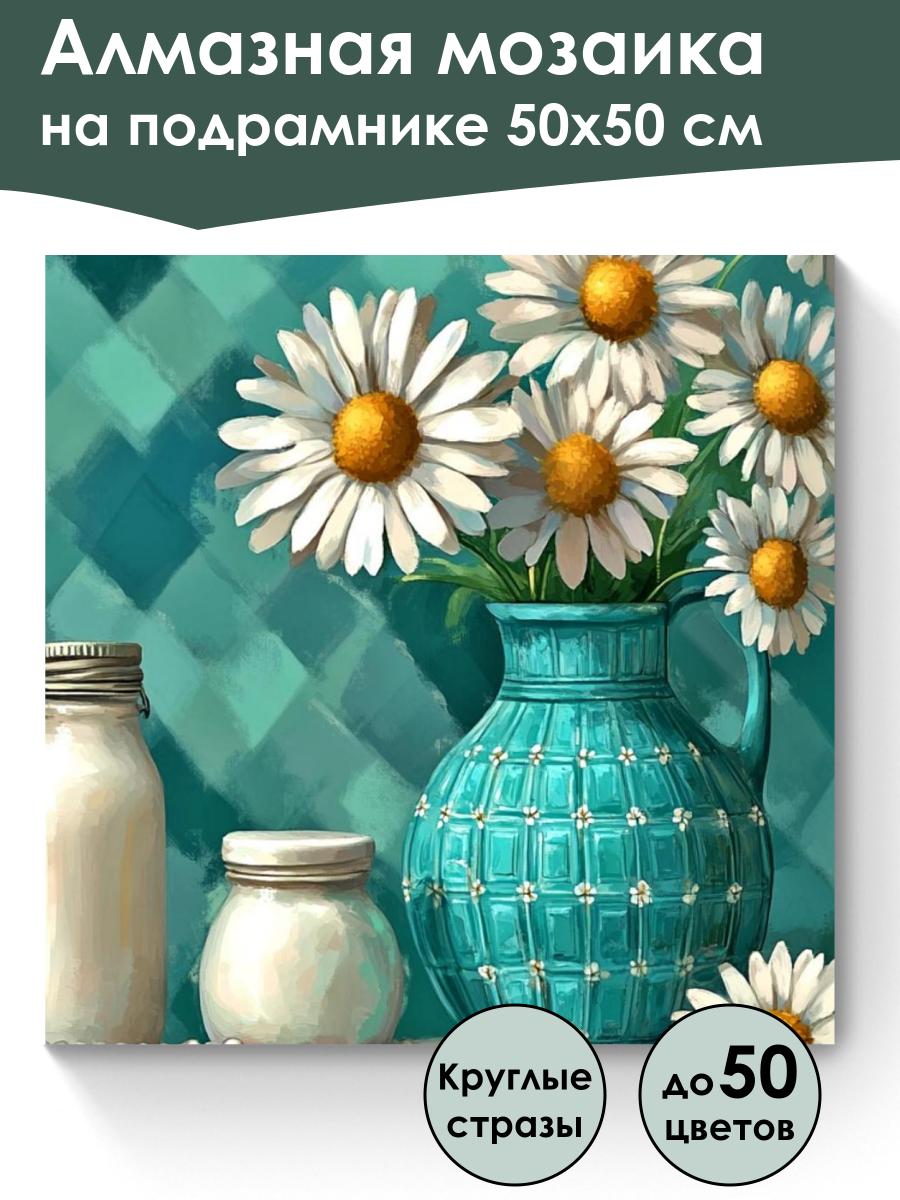 Алмазная мозаика
на подрамнике 50х50 см

Круглые стразы

до 50 цветов