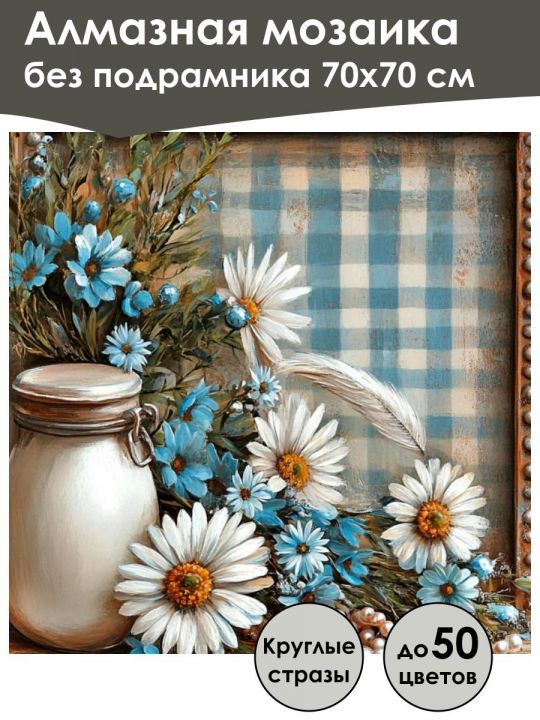 Алмазная мозаика
без подрамника 70х70 см

Круглые стразы

до 50 цветов