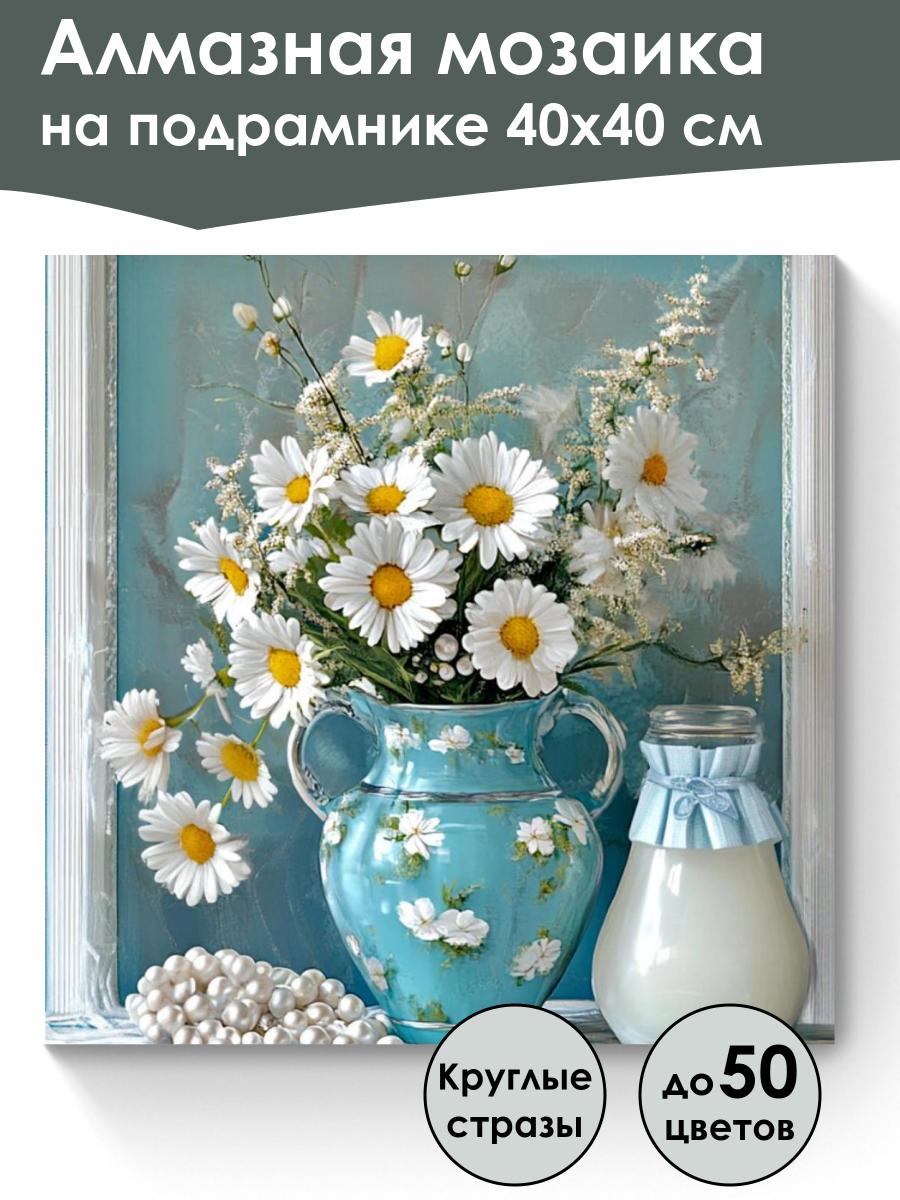 Алмазная мозаика на подрамнике 40х40 см

Круглые стразы

до 50 цветов