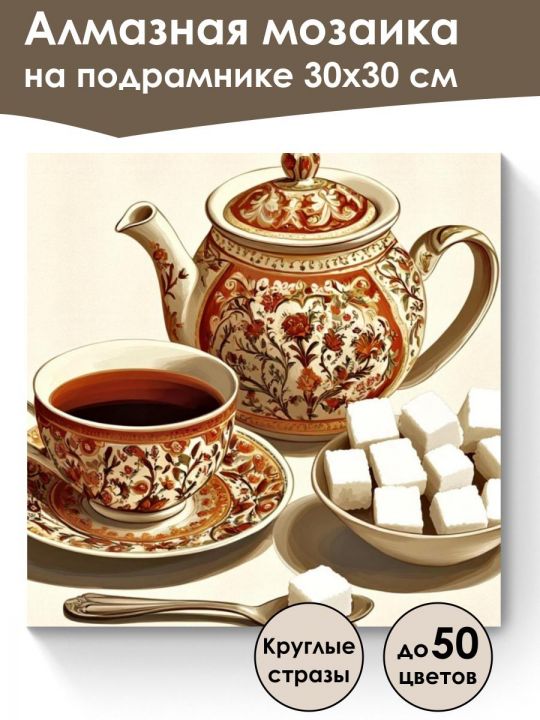 Алмазная мозаика на подрамнике 30х30 см

Круглые стразы

до 50 цветов