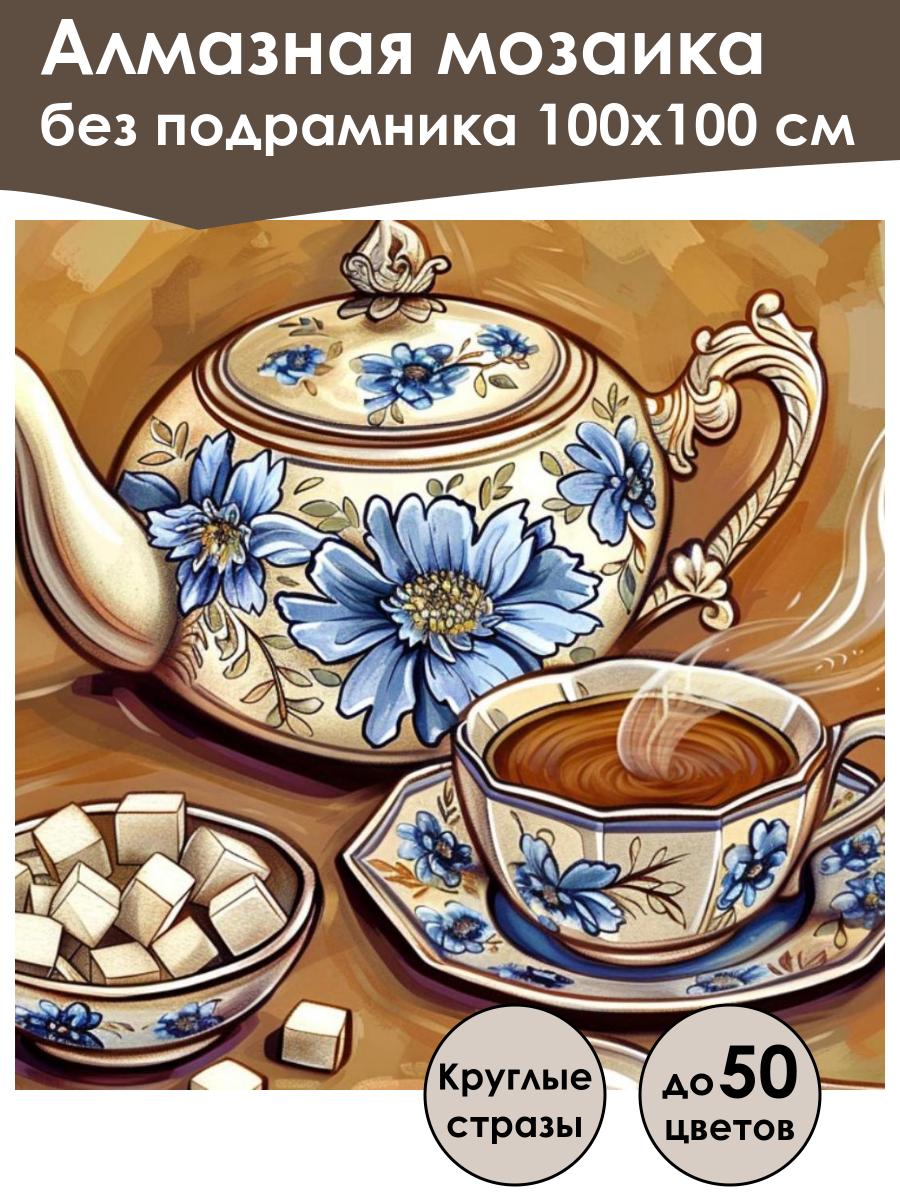 Алмазная мозаика
без подрамника 100х100 см

Круглые стразы

до 50 цветов