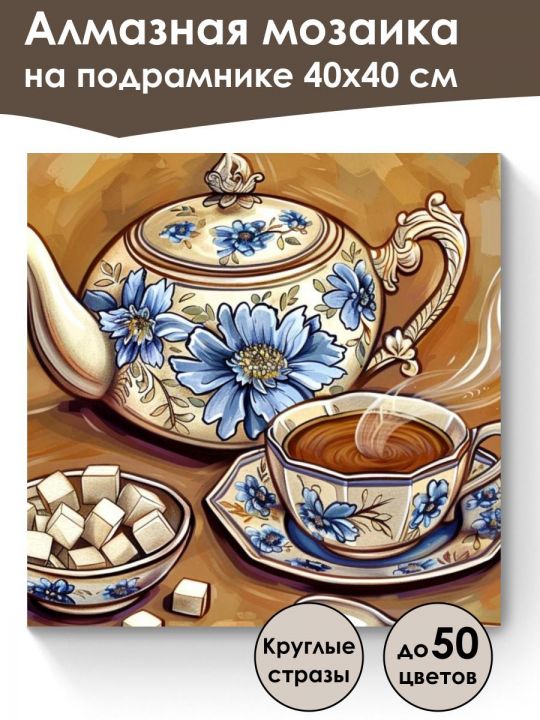 Алмазная мозаика
на подрамнике 40х40 см

Круглые стразы

до 50 цветов