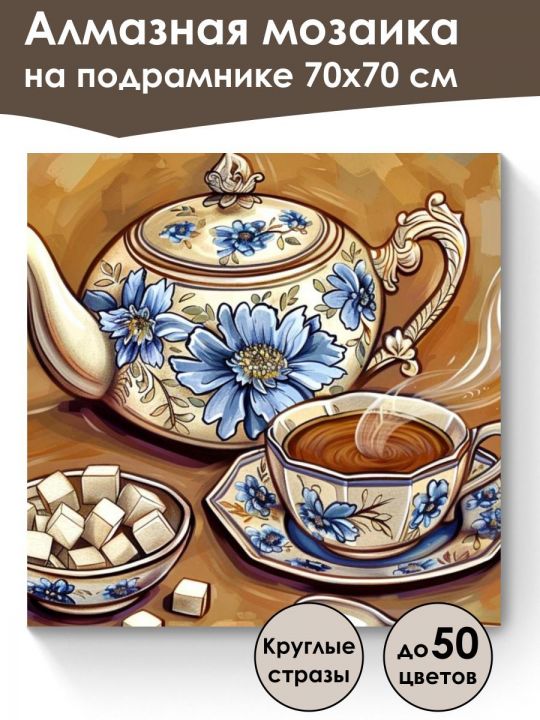 Алмазная мозаика
на подрамнике 70х70 см

Круглые стразы

до 50 цветов