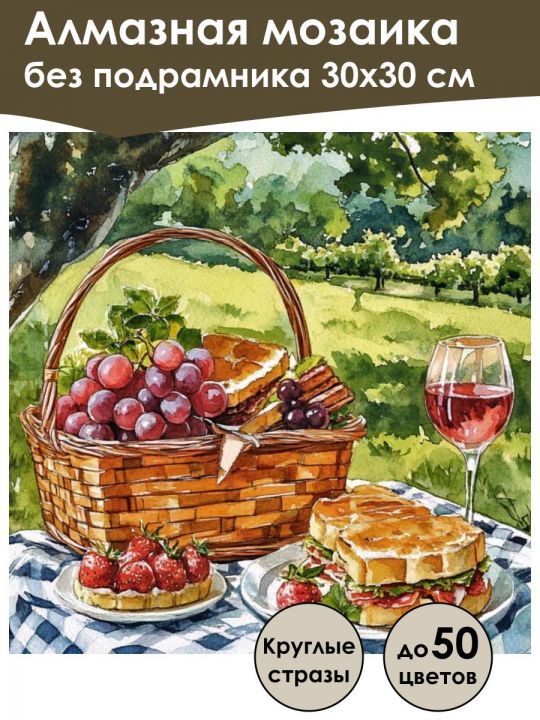 Алмазная мозаика
без подрамника 30х30 см

Круглые стразы

до 50 цветов