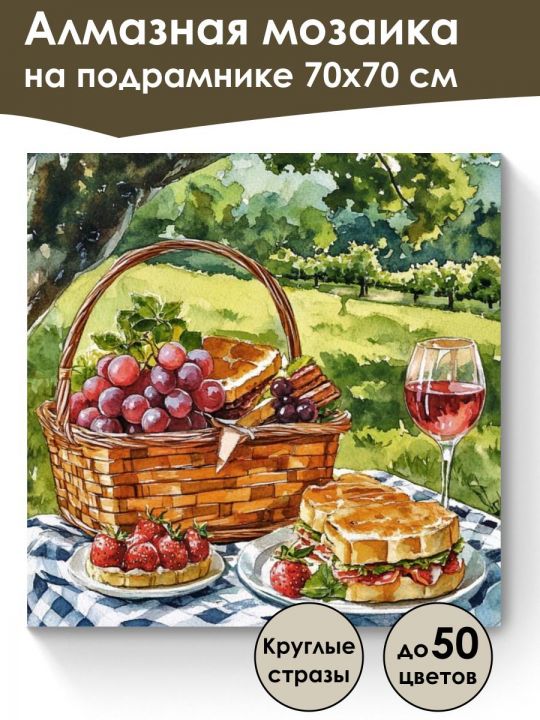 Алмазная мозаика
на подрамнике 70х70 см

Круглые стразы

до 50 цветов