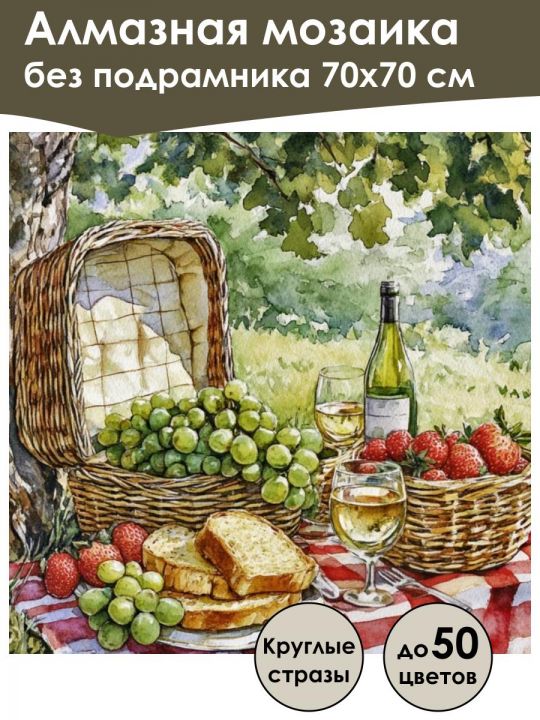 Алмазная мозаика
без подрамника 70х70 см

Круглые стразы

до 50 цветов