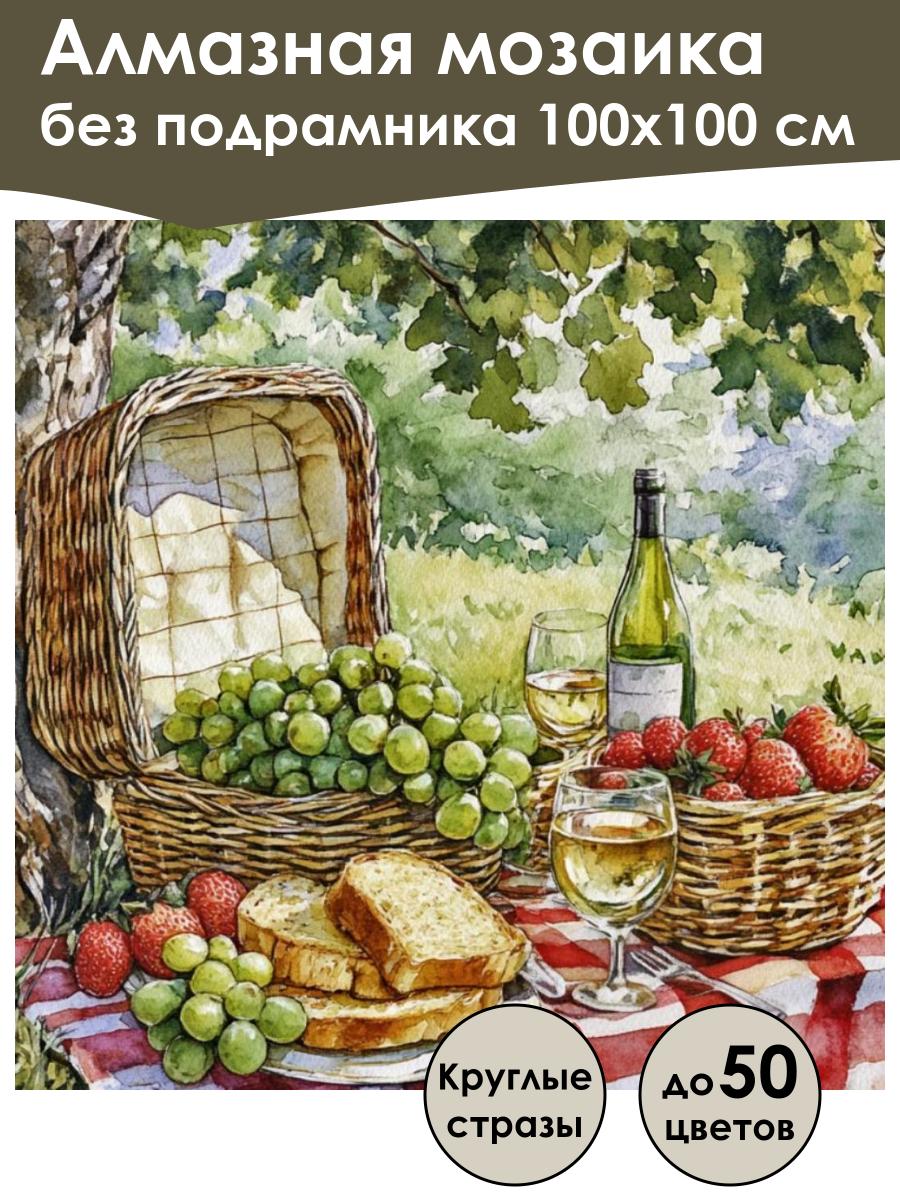 Алмазная мозаика
без подрамника 100х100 см

Круглые стразы

до 50 цветов