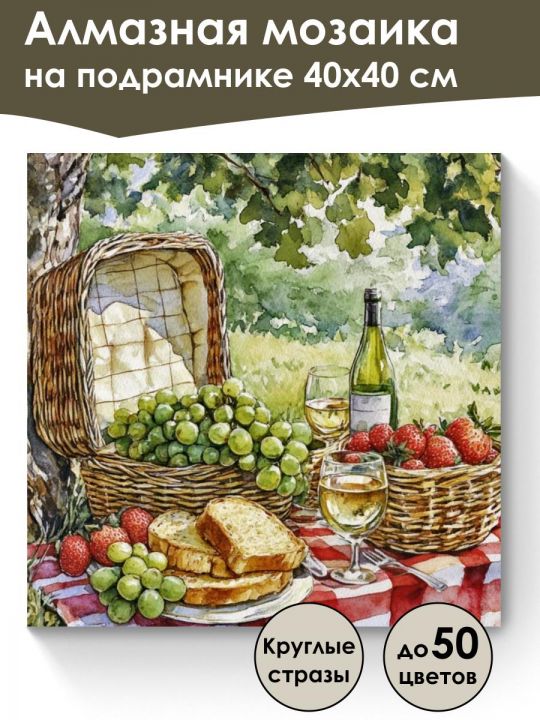 Алмазная мозаика
на подрамнике 40х40 см

Круглые стразы

до 50 цветов