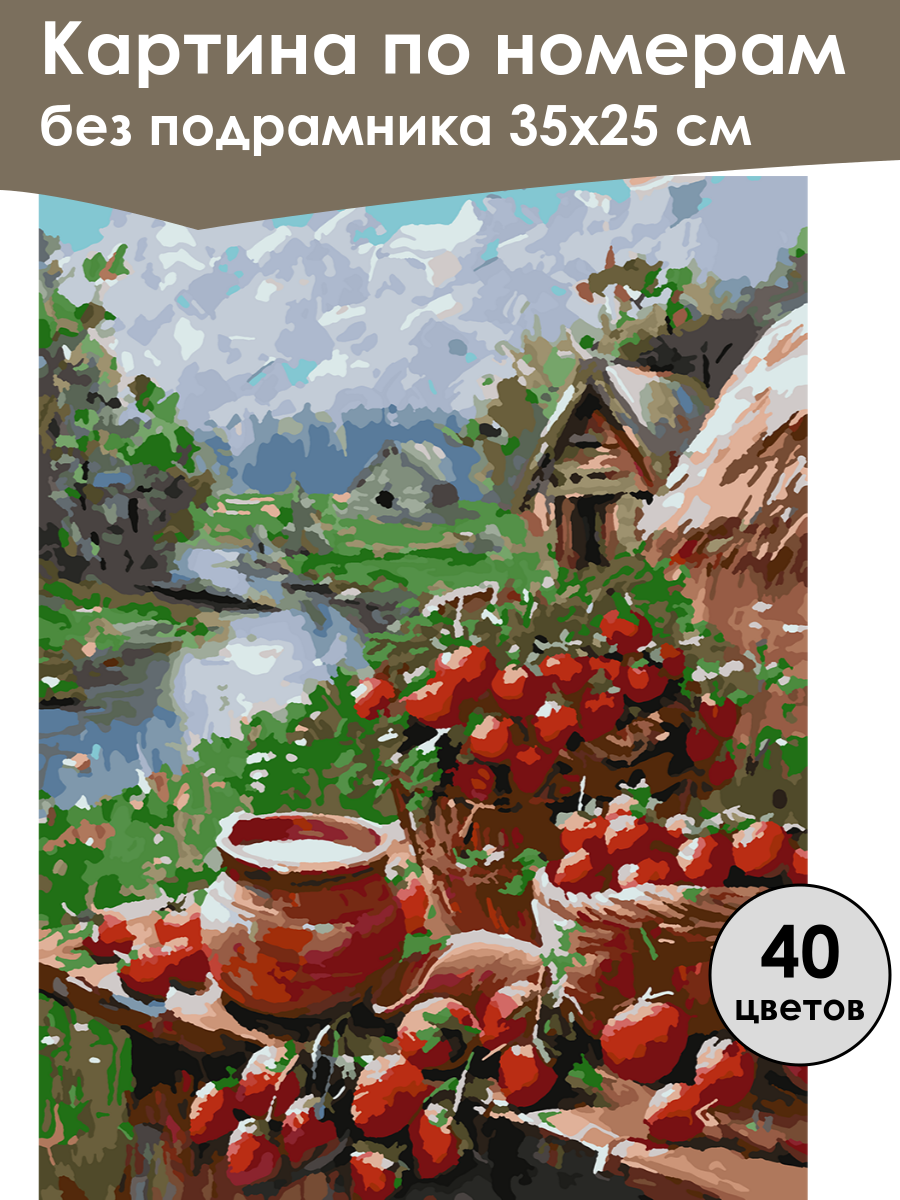 Картина по номерам
без подрамника 35х25 см

40
цветов