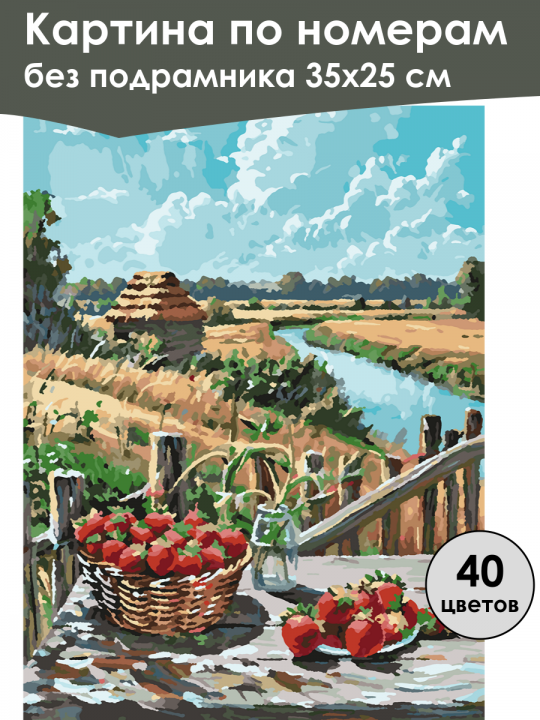 Картина по номерам
без подрамника 35x25 см

40
цветов