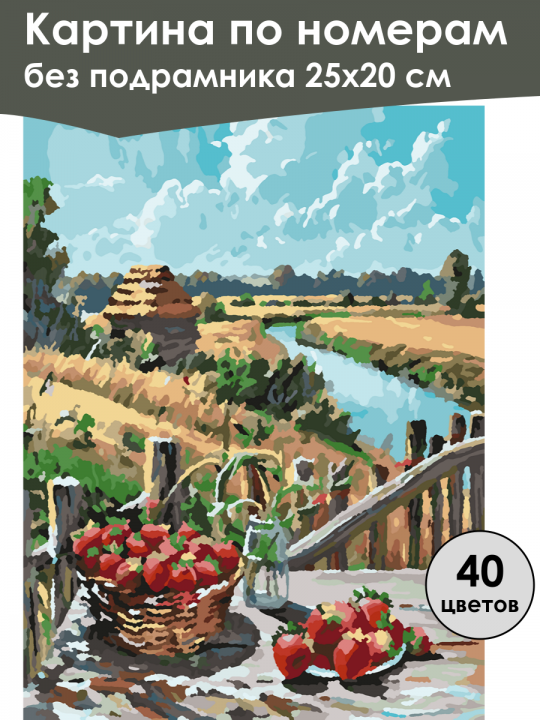 Картина по номерам
без подрамника 25х20 см

40
цветов