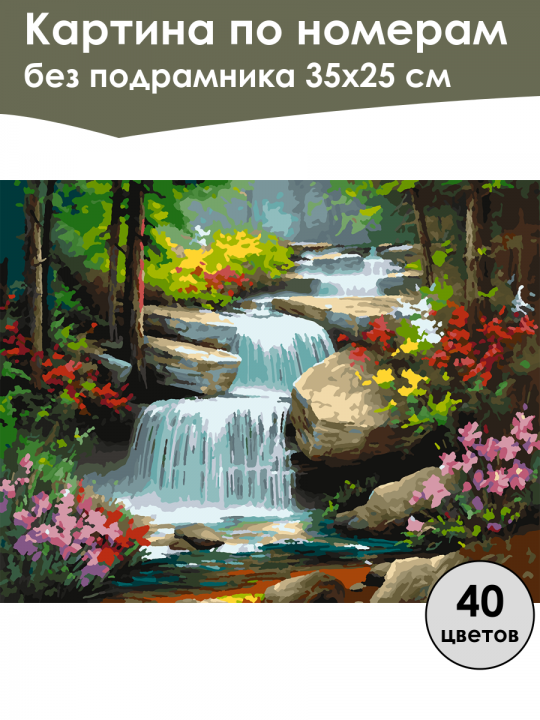 Картина по номерам
без подрамника 35х25 см

40
цветов