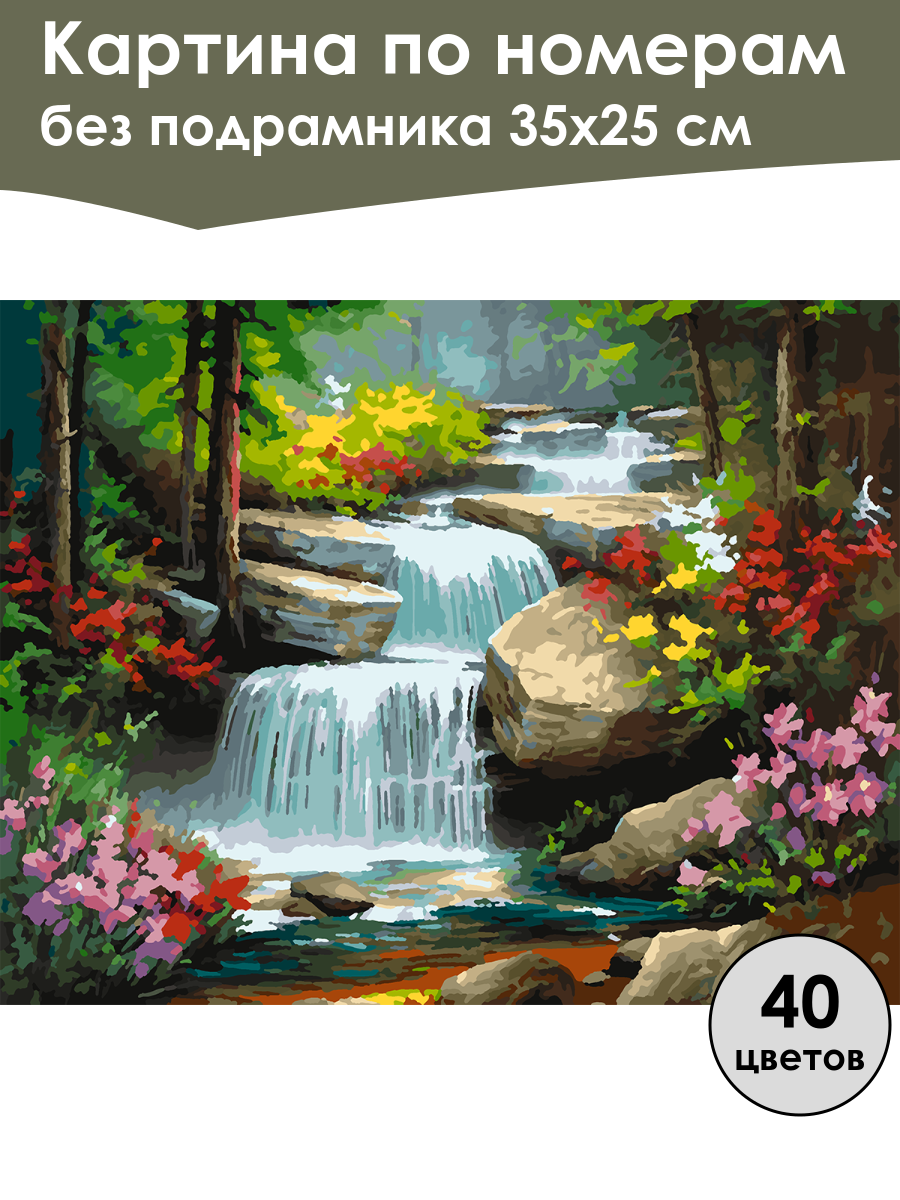 Картина по номерам
без подрамника 35x25 см

40
цветов