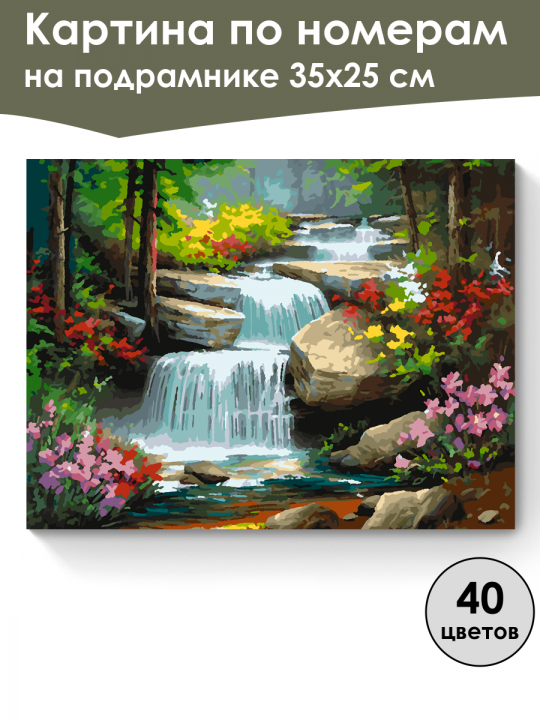 Картина по номерам
на подрамнике 35х25 см

40
цветов