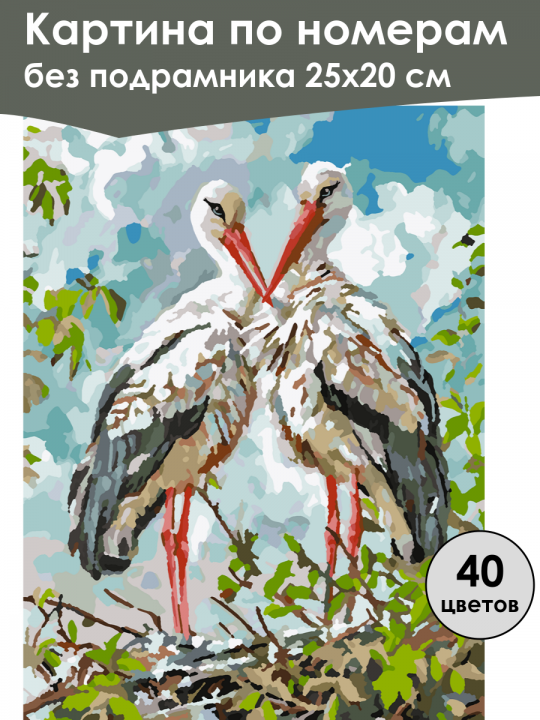 Картина по номерам
без подрамника 25х20 см

40
цветов