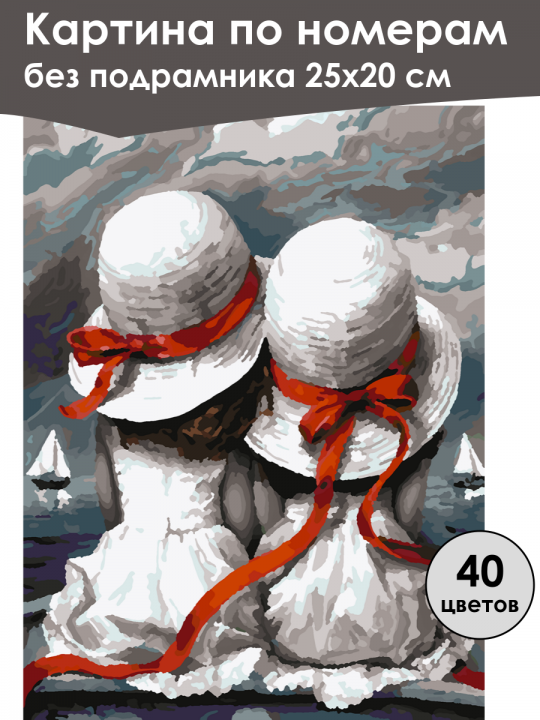 Картина по номерам
без подрамника 25х20 см

40
цветов