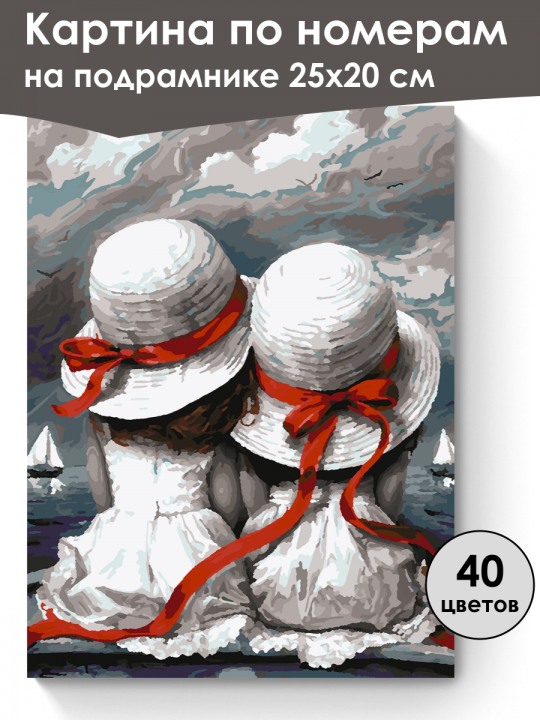 Картина по номерам
на подрамнике 25х20 см

40
цветов