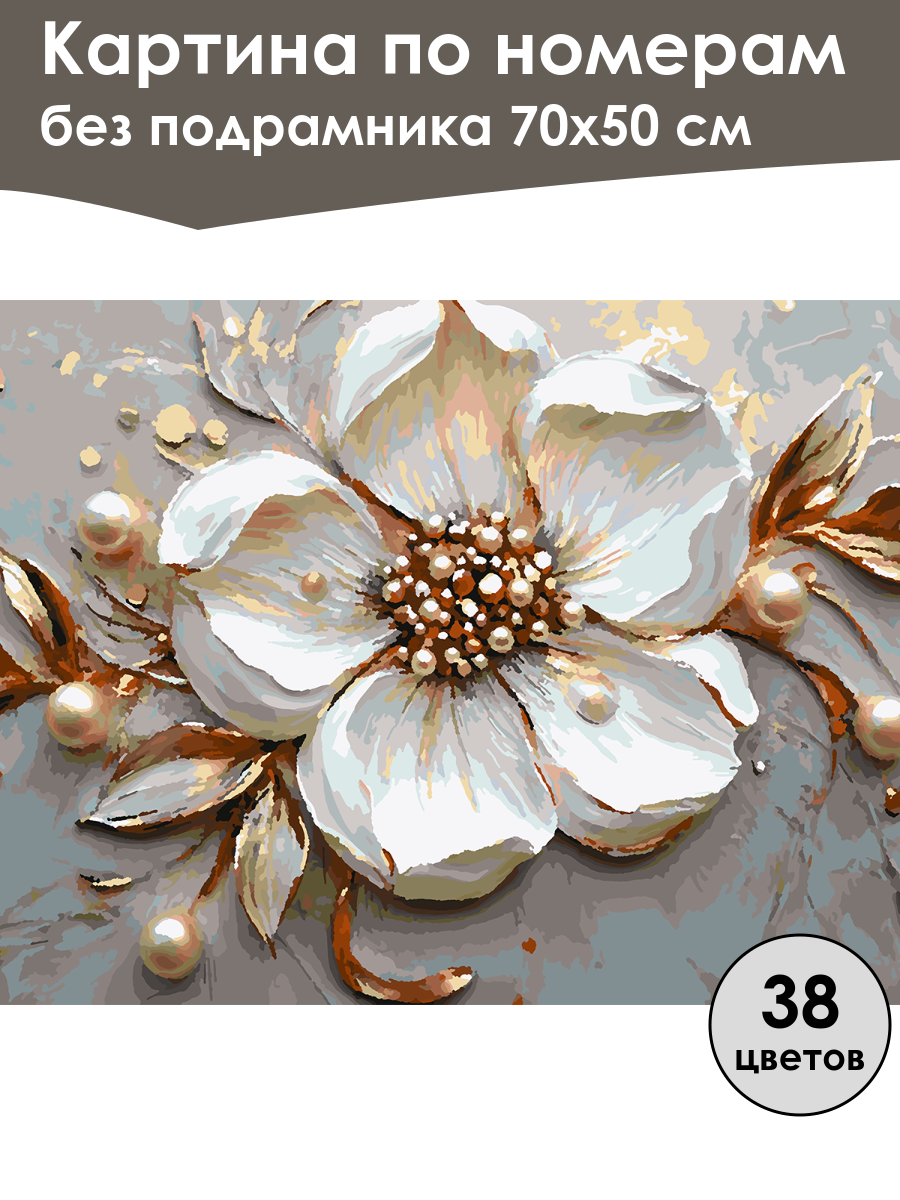 Картина по номерам
без подрамника 70х50 см

38
цветов