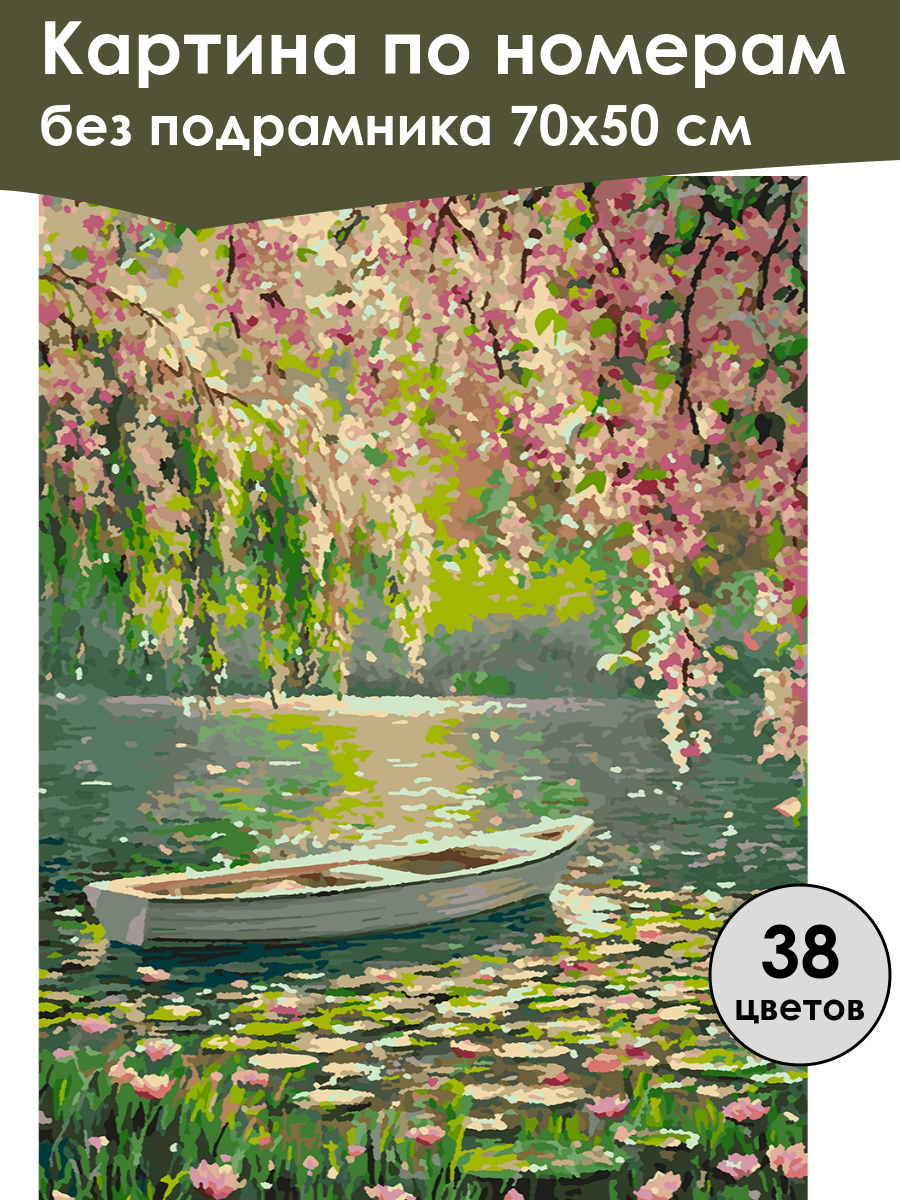 Картина по номерам
без подрамника 70х50 см

38
цветов