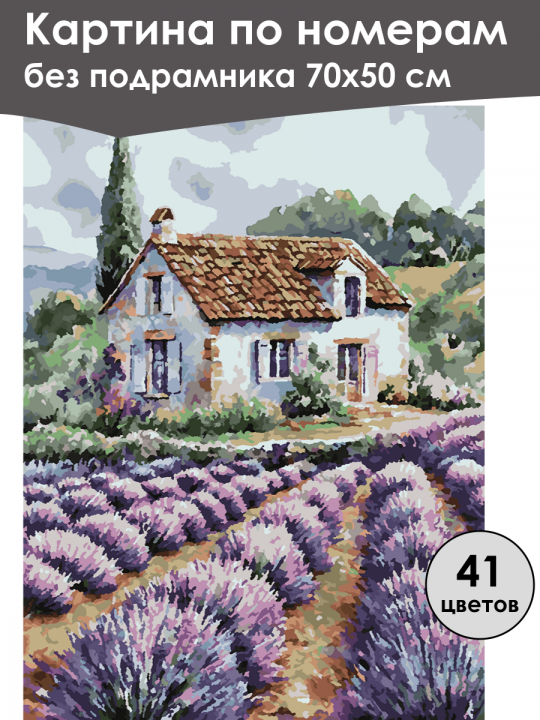 Картина по номерам
без подрамника 70х50 см

41
цветов