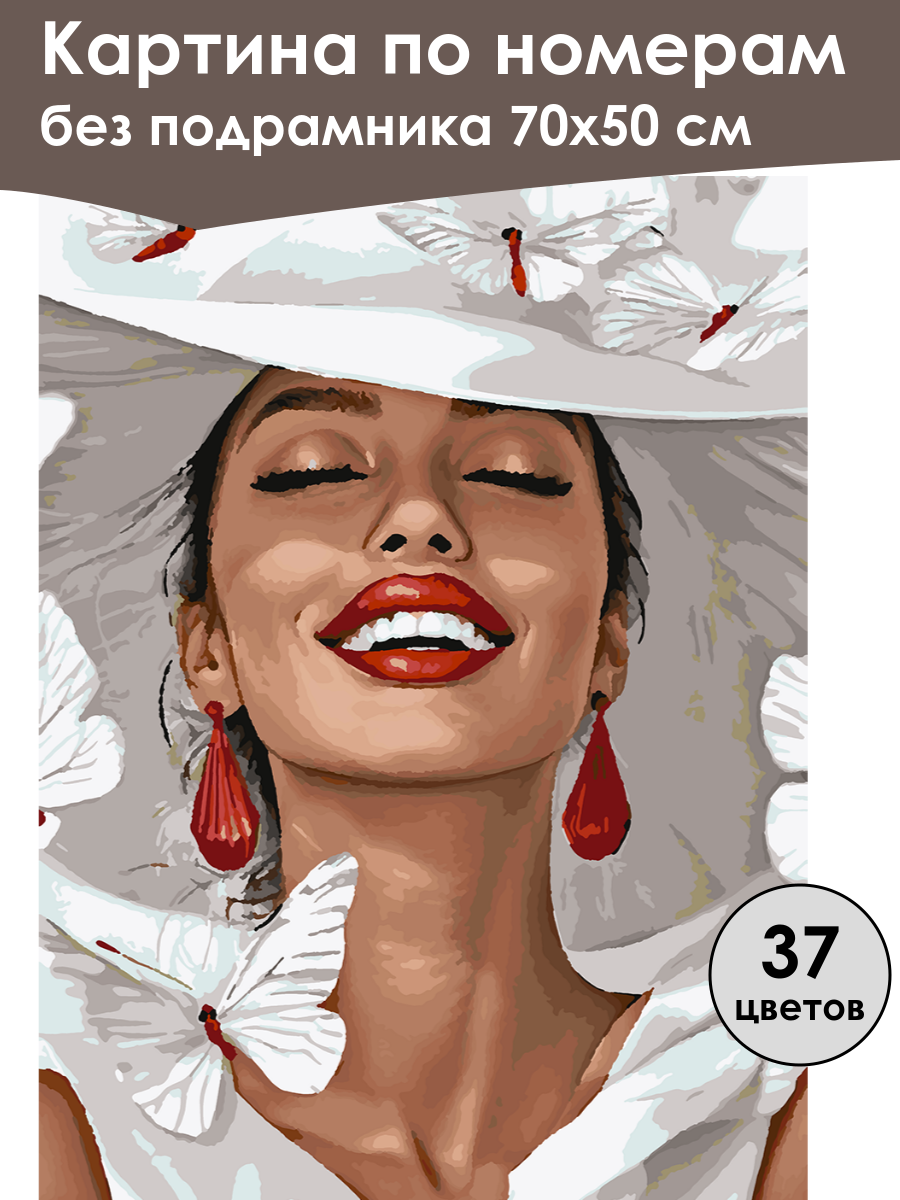 Картина по номерам
без подрамника 70x50 см

37
цветов