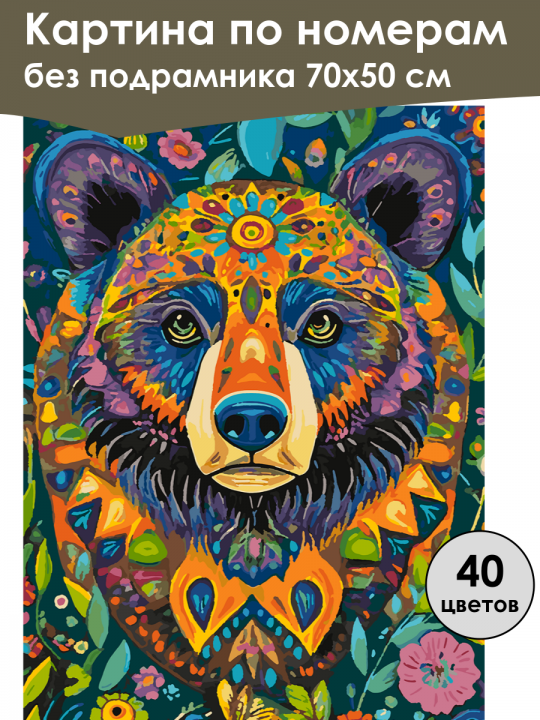 Картина по номерам
без подрамника 70х50 см

40
цветов