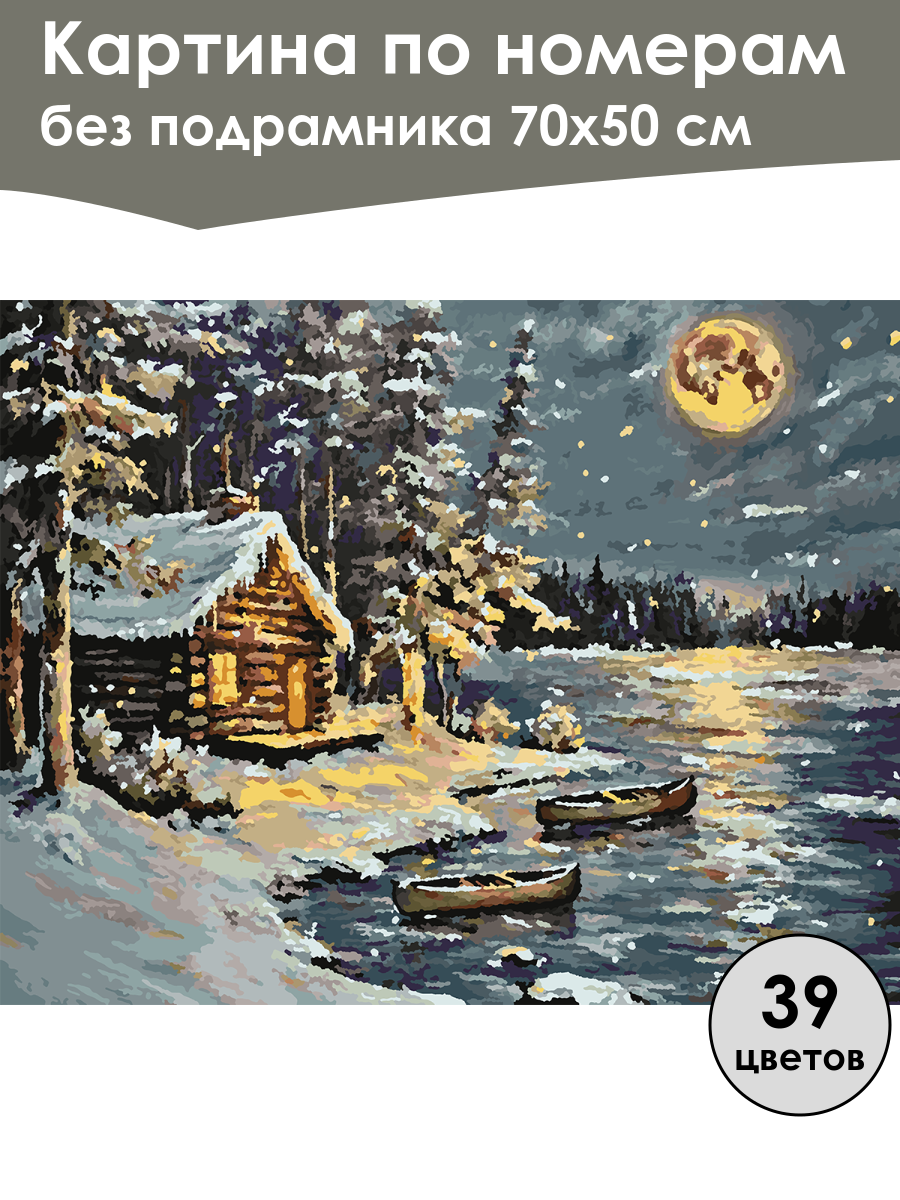 Картина по номерам
без подрамника 70х50 см

39
цветов