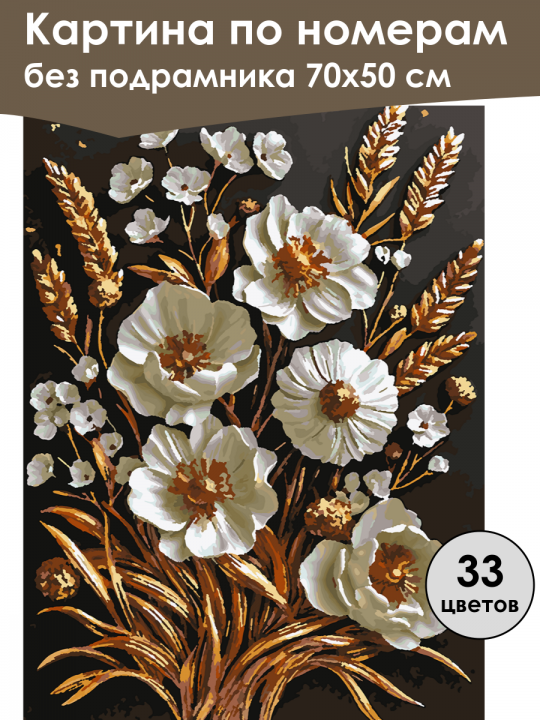 Картина по номерам
без подрамника 70х50 см

33
цветов