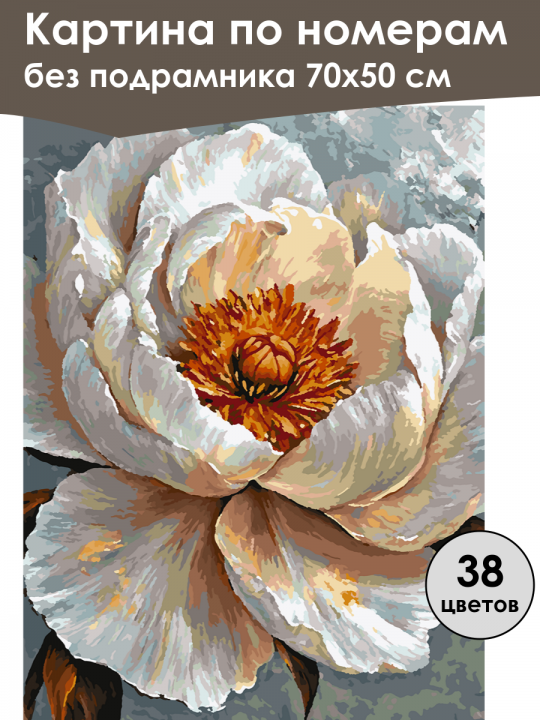 Картина по номерам
без подрамника 70х50 см

38
цветов