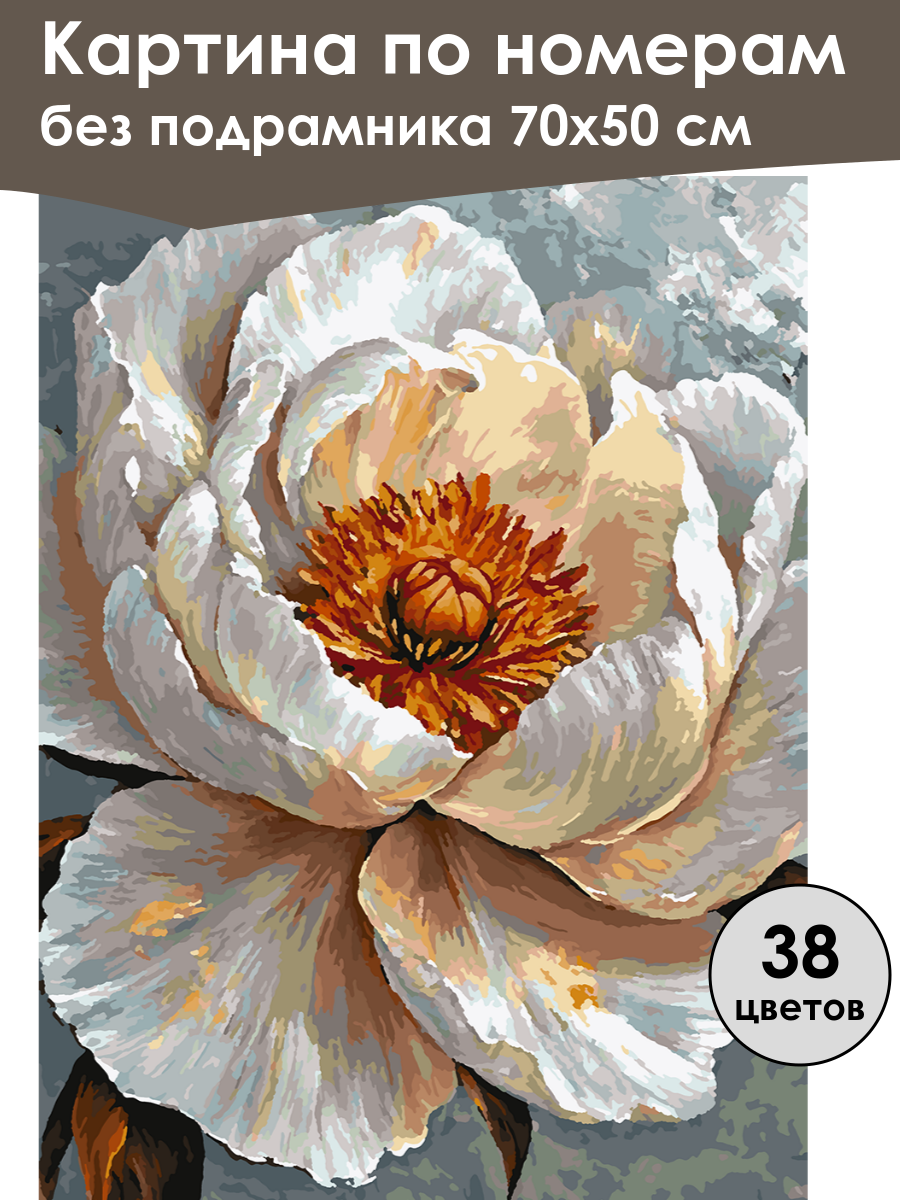 Картина по номерам
без подрамника 70х50 см

38
цветов