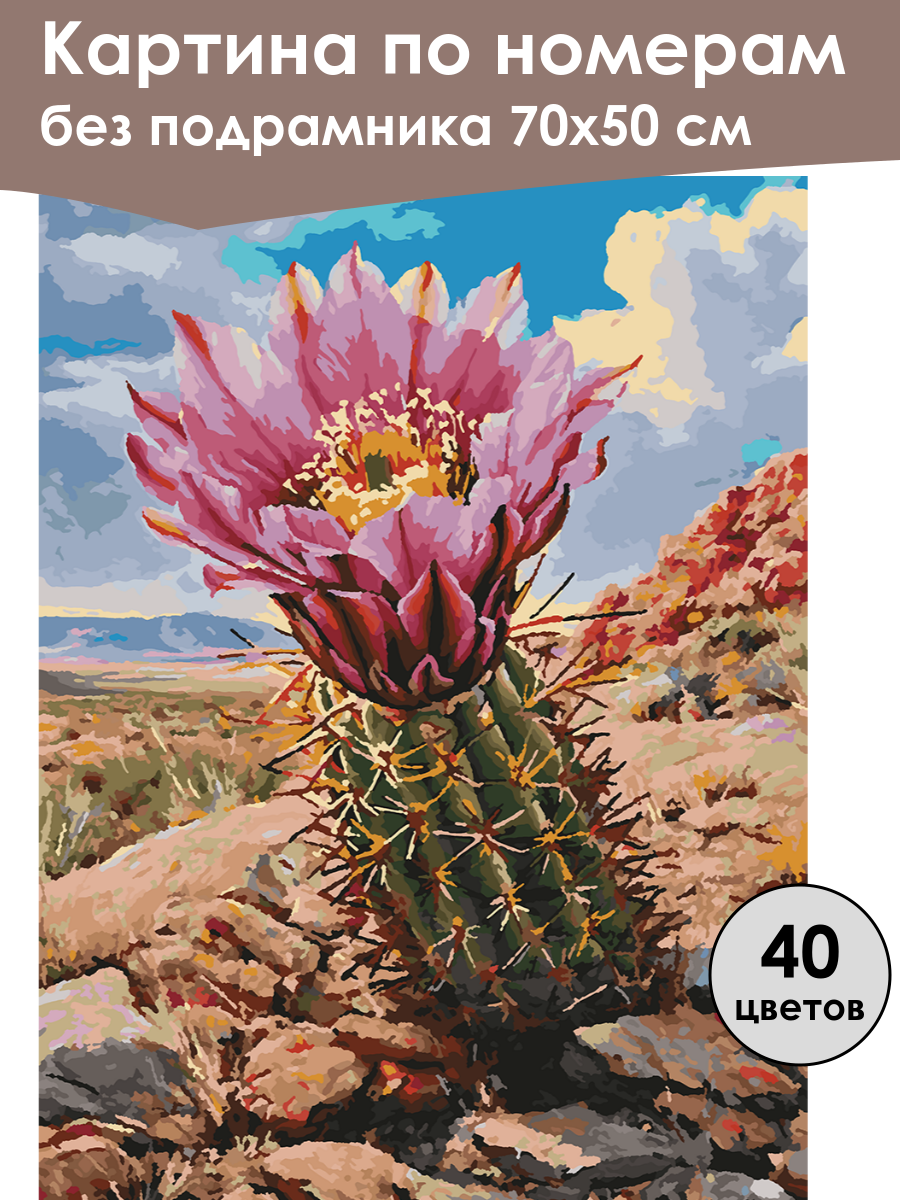 Картина по номерам
без подрамника 70х50 см

40
цветов