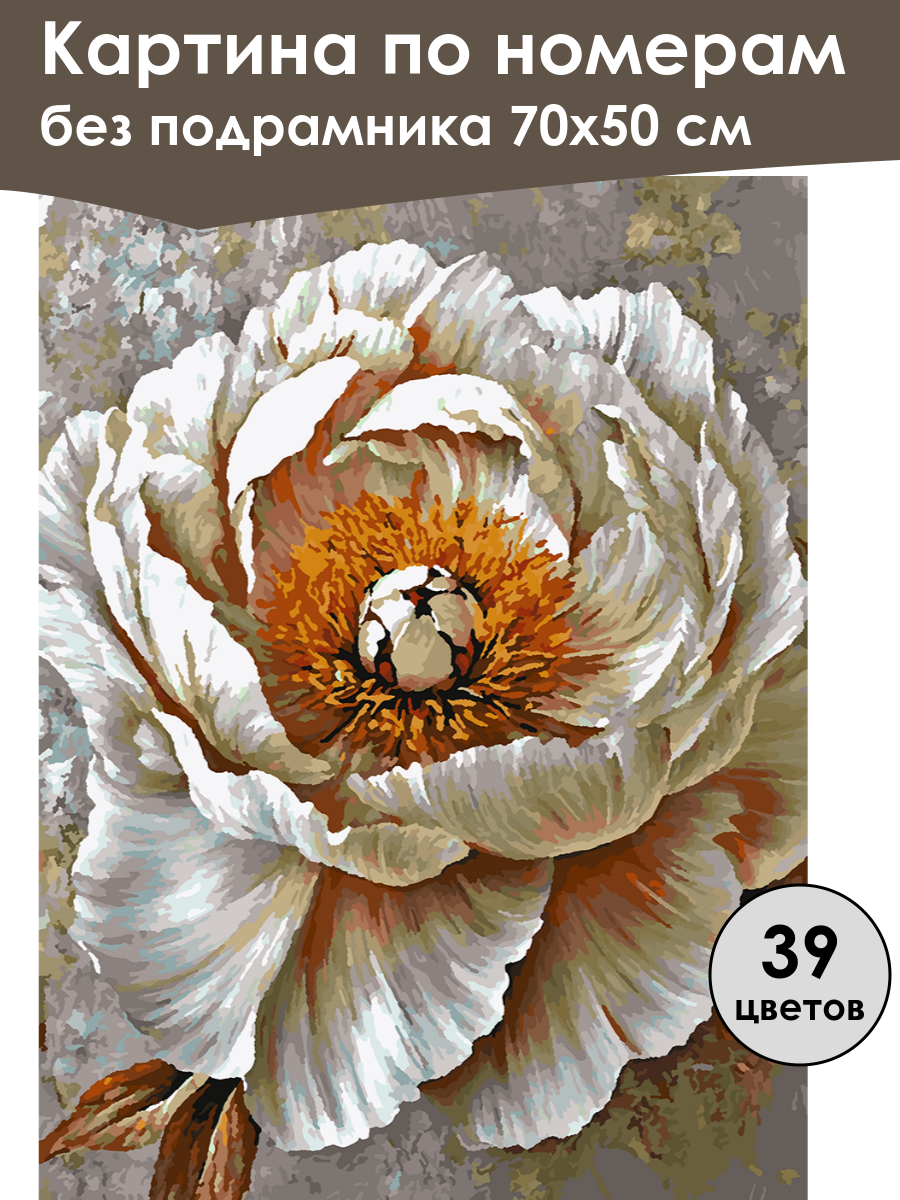 Картина по номерам
без подрамника 70х50 см

39
цветов