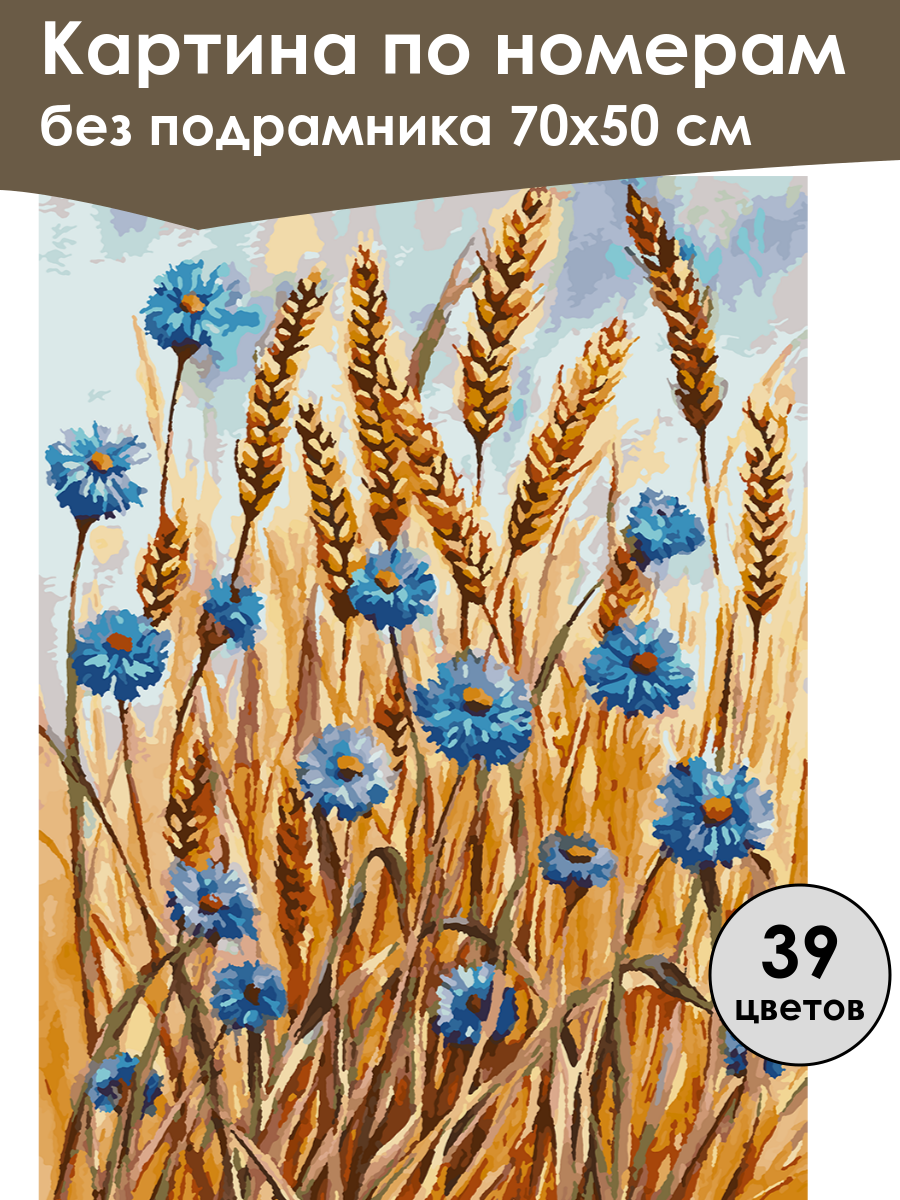 Картина по номерам
без подрамника 70х50 см

39
цветов