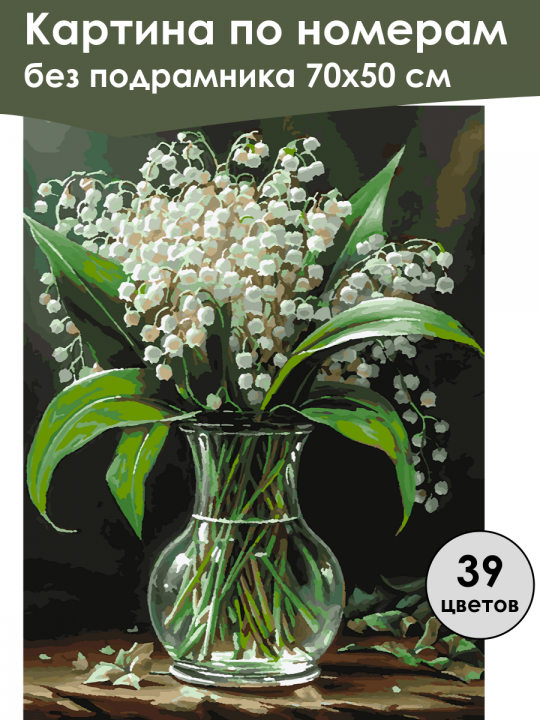 Картина по номерам
без подрамника 70х50 см

39
цветов