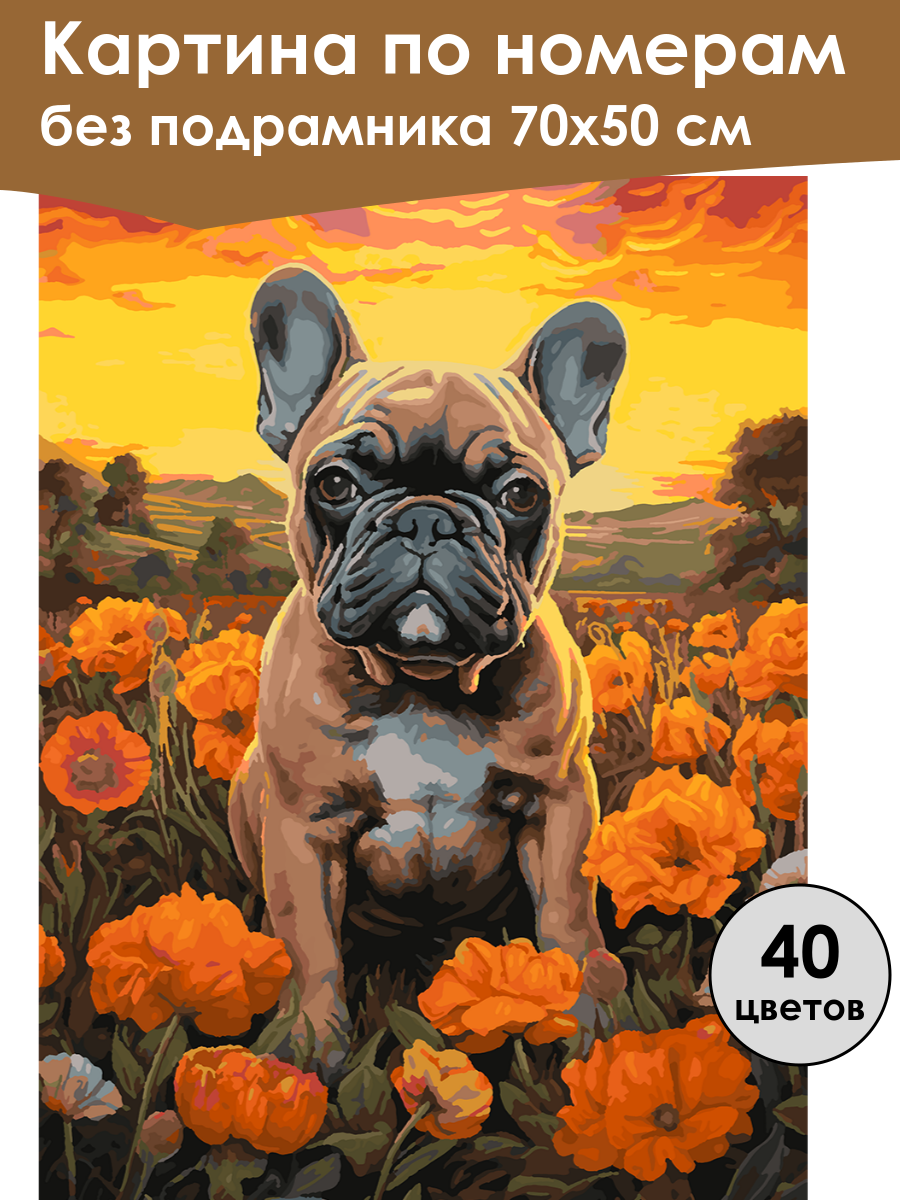 Картина по номерам
без подрамника 70х50 см

40
цветов