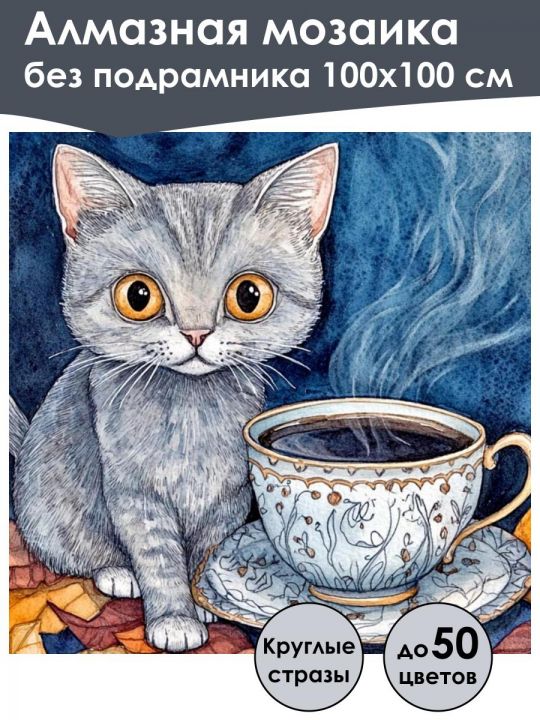 Алмазная мозаика
без подрамника 100х100 см

Круглые стразы

до 50 цветов