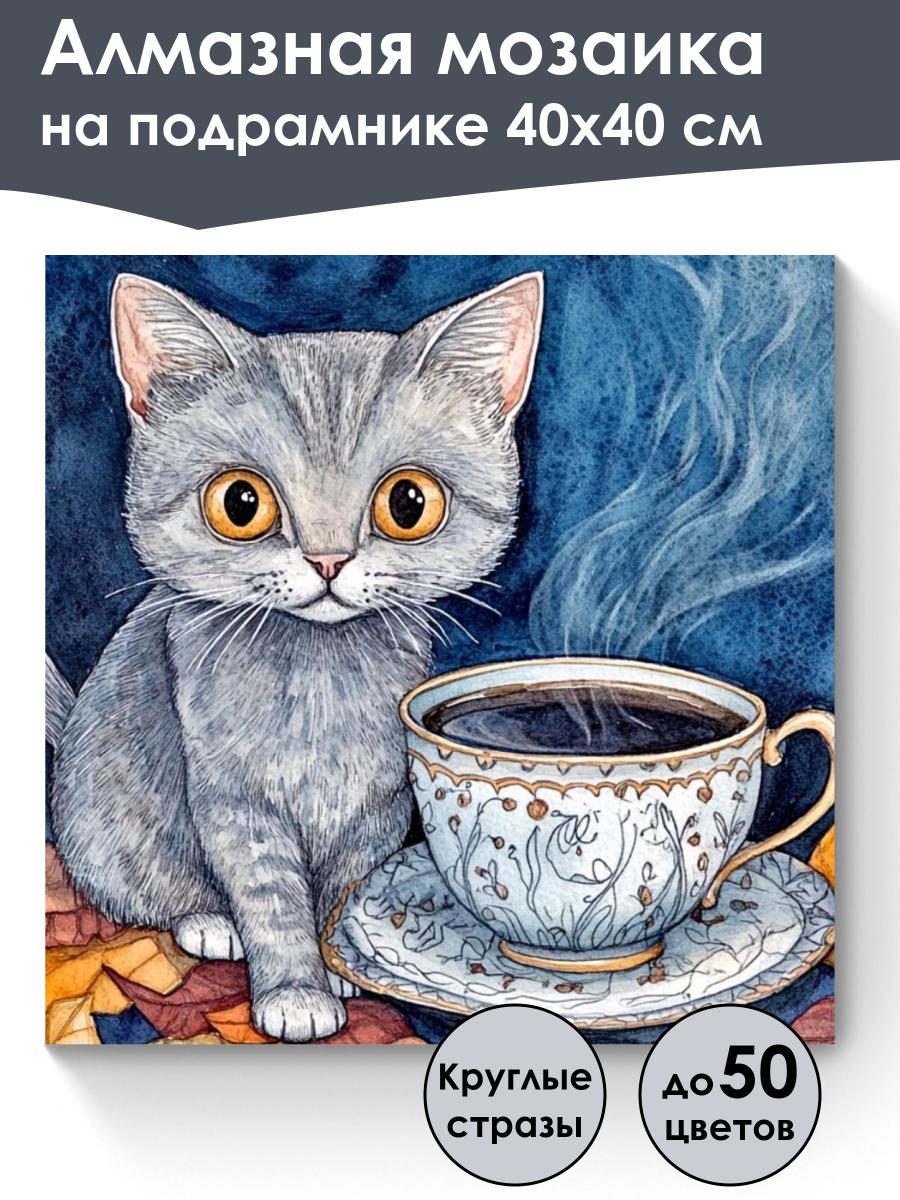 Алмазная мозаика
на подрамнике 40х40 см

Круглые стразы

до 50 цветов