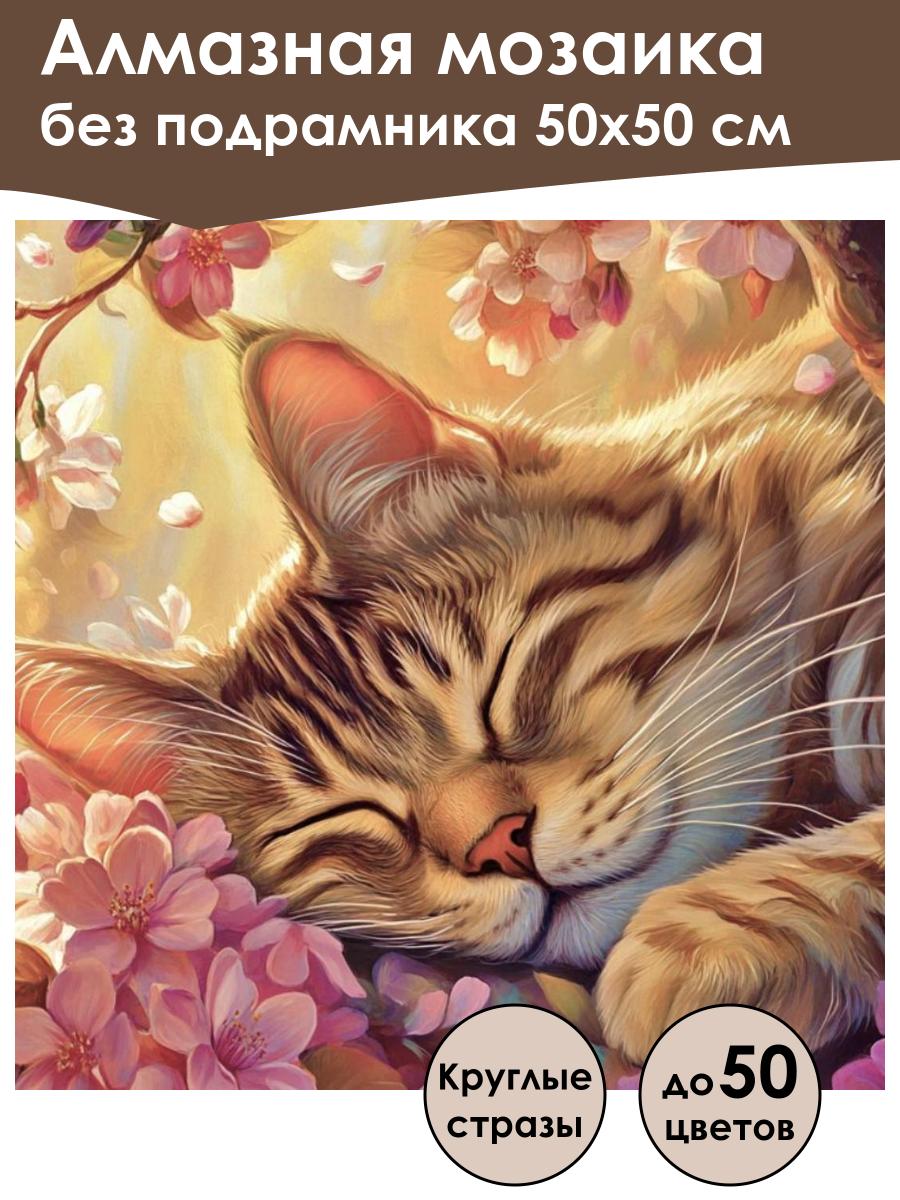 Алмазная мозаика
без подрамника 50х50 см

Круглые стразы

до 50 цветов