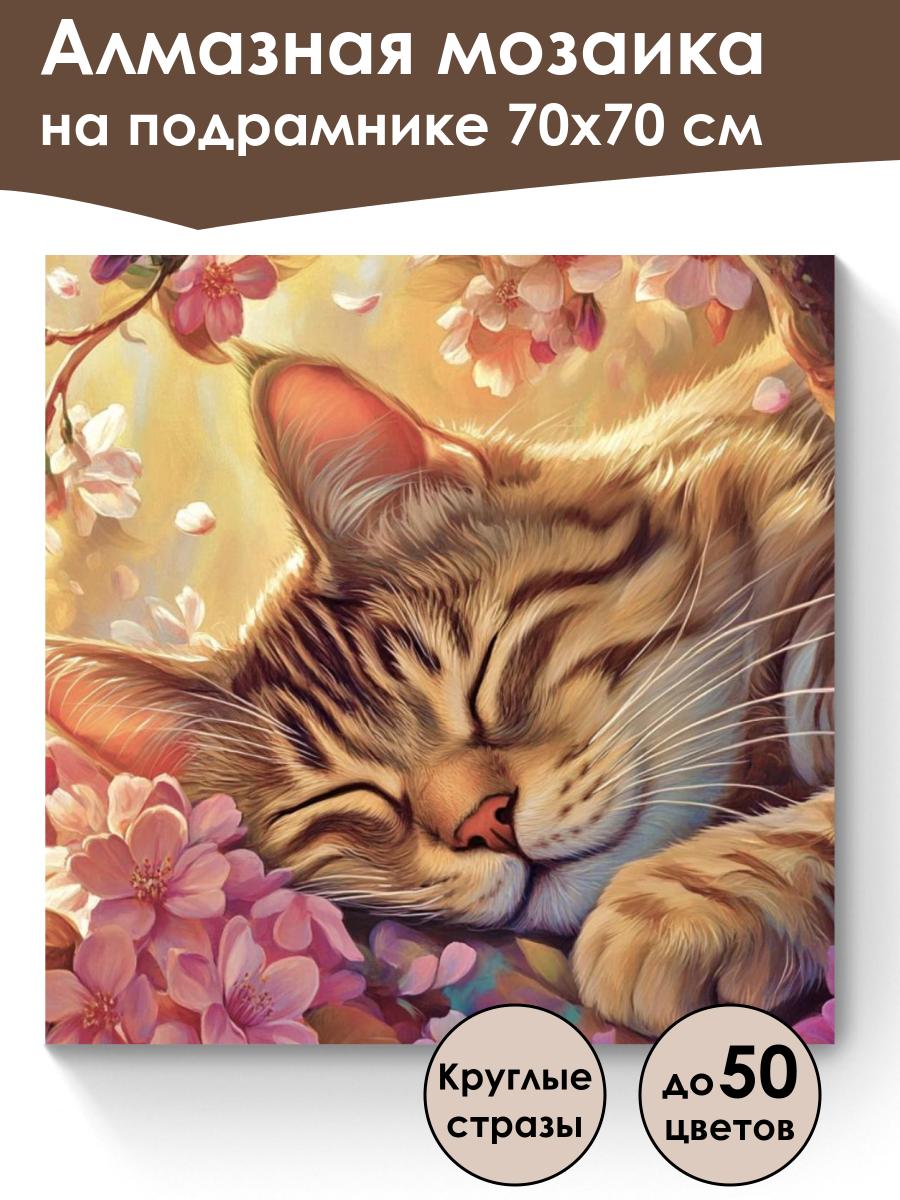 Алмазная мозаика
на подрамнике 70х70 см

Круглые стразы

до 50 цветов