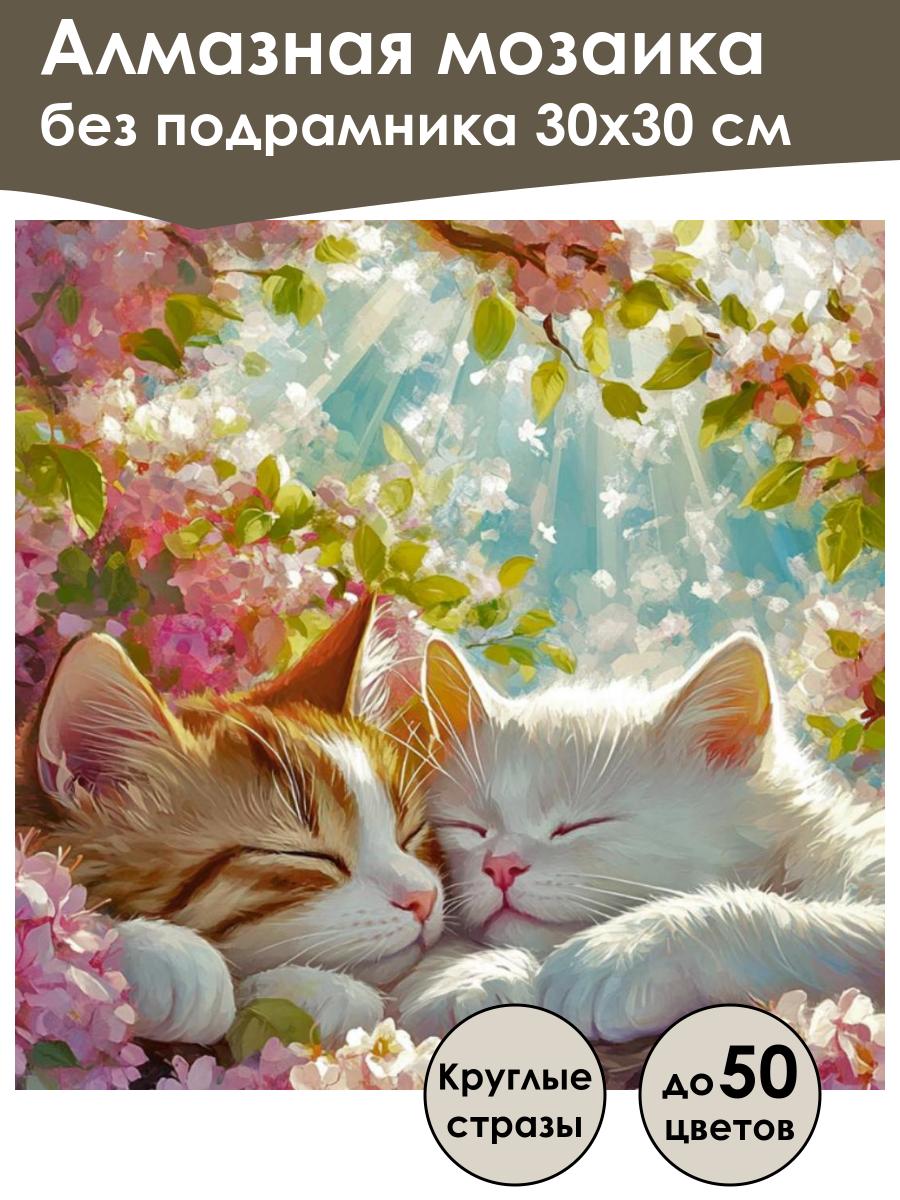 Алмазная мозаика
без подрамника 30х30 см

Круглые стразы

до 50 цветов