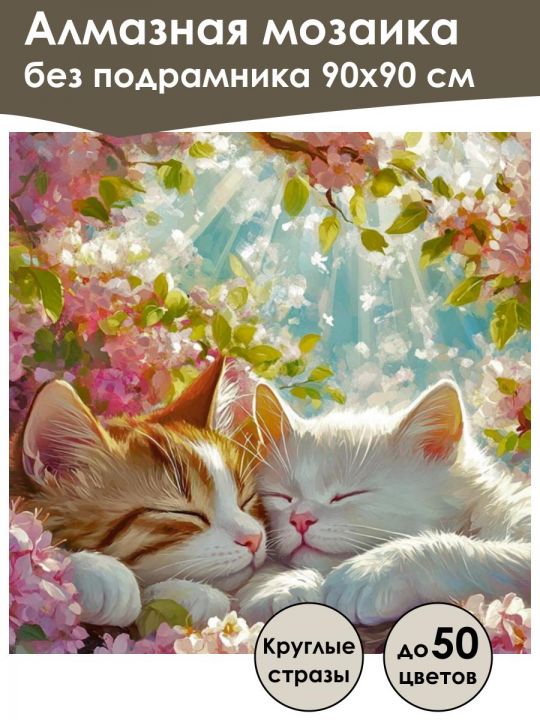 Алмазная мозаика
без подрамника 90х90 см

Круглые стразы

до 50 цветов